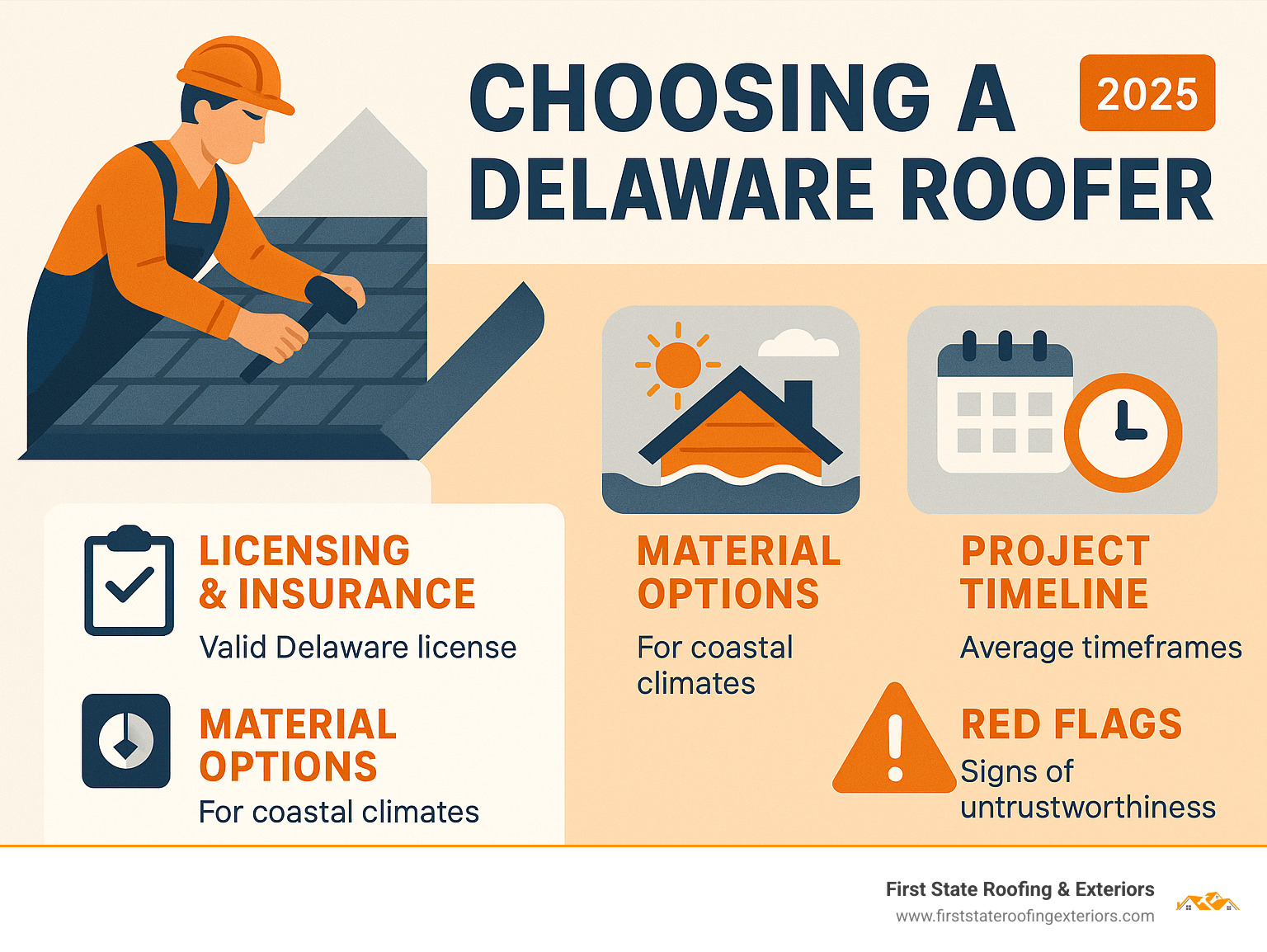 CHOOSING A DELAWARE ROOFER

2025

LICENSING & INSURANCE
Valid Delaware license

MATERIAL OPTIONS
For coastal climates

MATERIAL OPTIONS
For coastal climates

PROJECT TIMELINE
Average timeframes

RED FLAGS
Signs of untrustworthiness

First State Roofing & Exteriors
www.firststateroofingexteriors.com