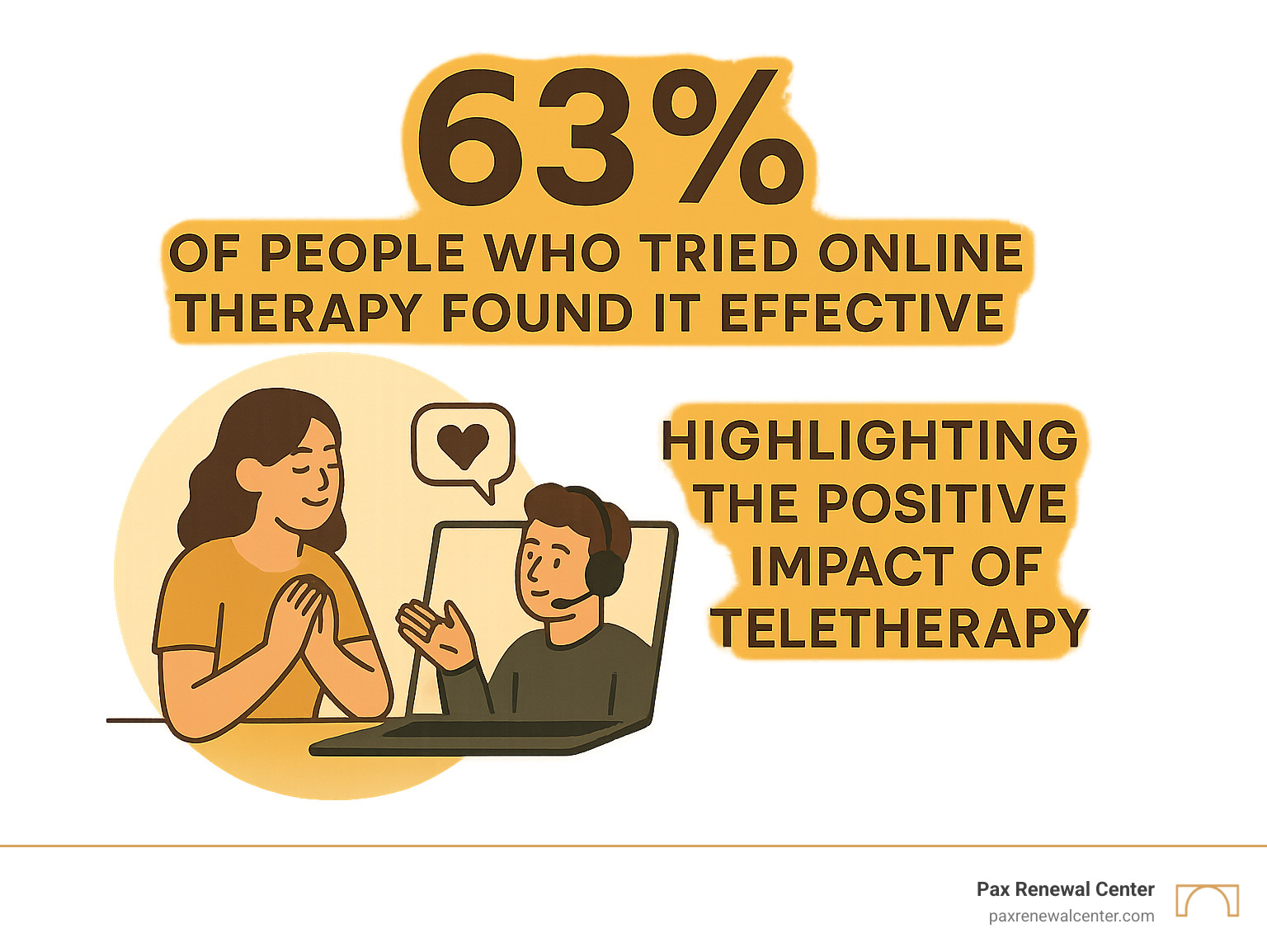 63%

OF PEOPLE WHO TRIED ONLINE THERAPY FOUND IT EFFECTIVE

HIGHLIGHTING THE POSITIVE IMPACT OF TELETHERAPY

Pax Renewal Center
paxrenewalcenter.com