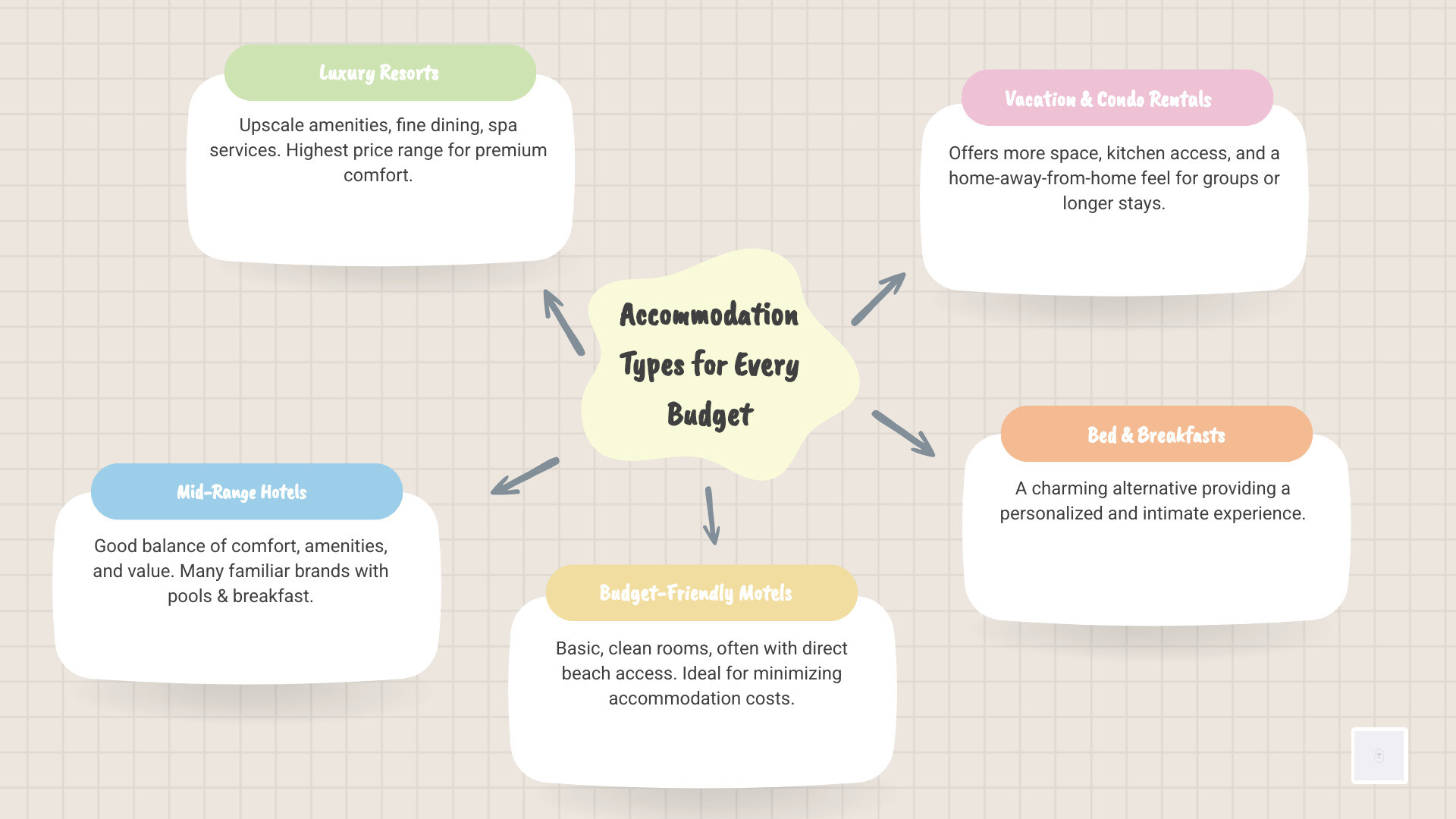 Accommodation Types for Every Budget

Luxury Resorts

Upscale amenities, fine dining, spa services. Highest price range for premium comfort.

Vacation & Condo Rentals

Offers more space, kitchen access, and a home-away-from-home feel for groups or longer stays.

Bed & Breakfasts

A charming alternative providing a personalized and intimate experience.

Budget-Friendly Motels

Basic, clean rooms, often with direct beach access. Ideal for minimizing accommodation costs.

Mid-Range Hotels

Good balance of comfort, amenities, and value. Many familiar brands with pools & breakfast.