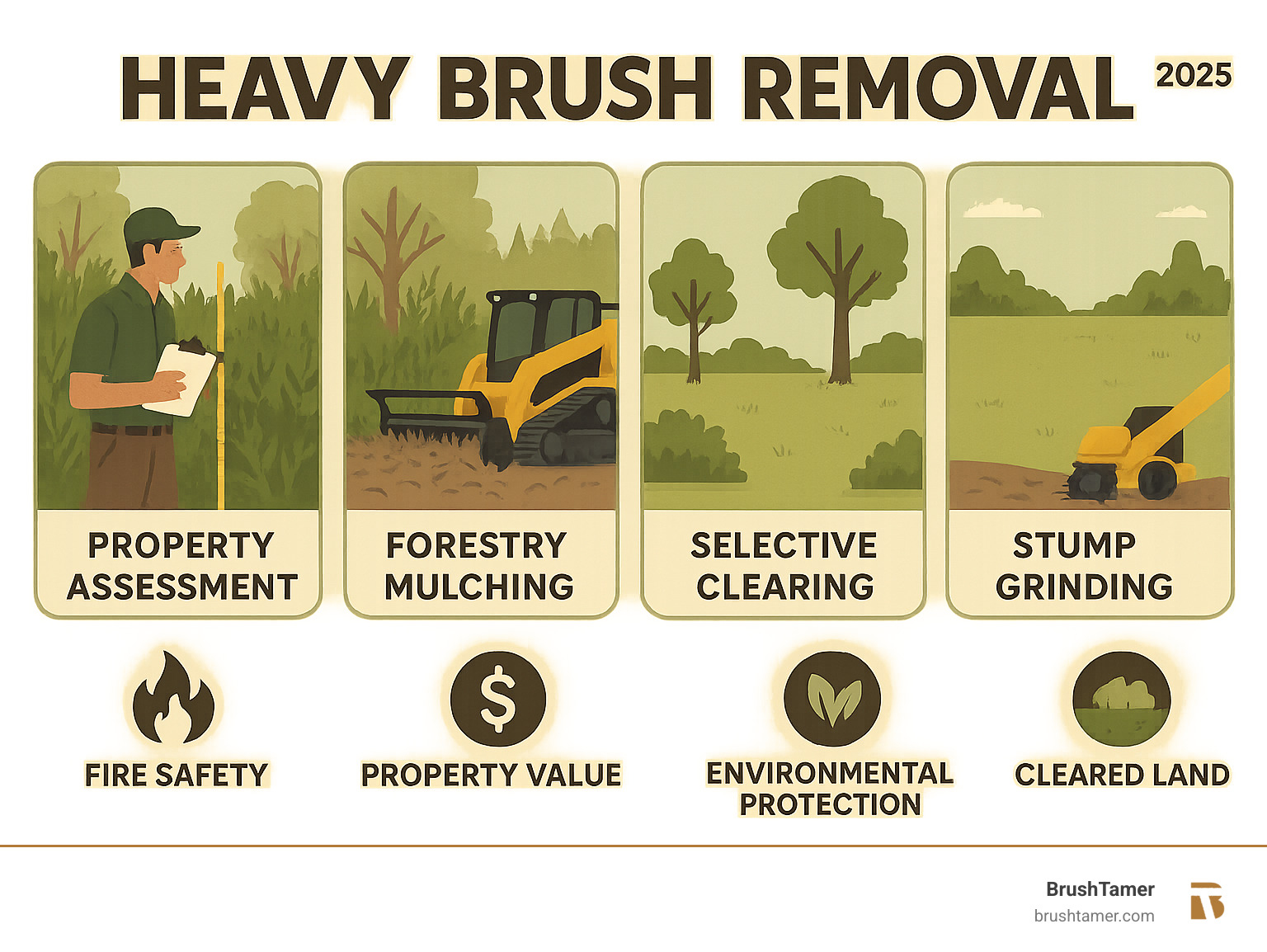 HEAVY BRUSH REMOVAL 2025

PROPERTY ASSESSMENT

FORESTRY MULCHING

SELECTIVE CLEARING

STUMP GRINDING

FIRE SAFETY

PROPERTY VALUE

ENVIRONMENTAL PROTECTION

CLEARED LAND

BrushTamer
brushtamer.com