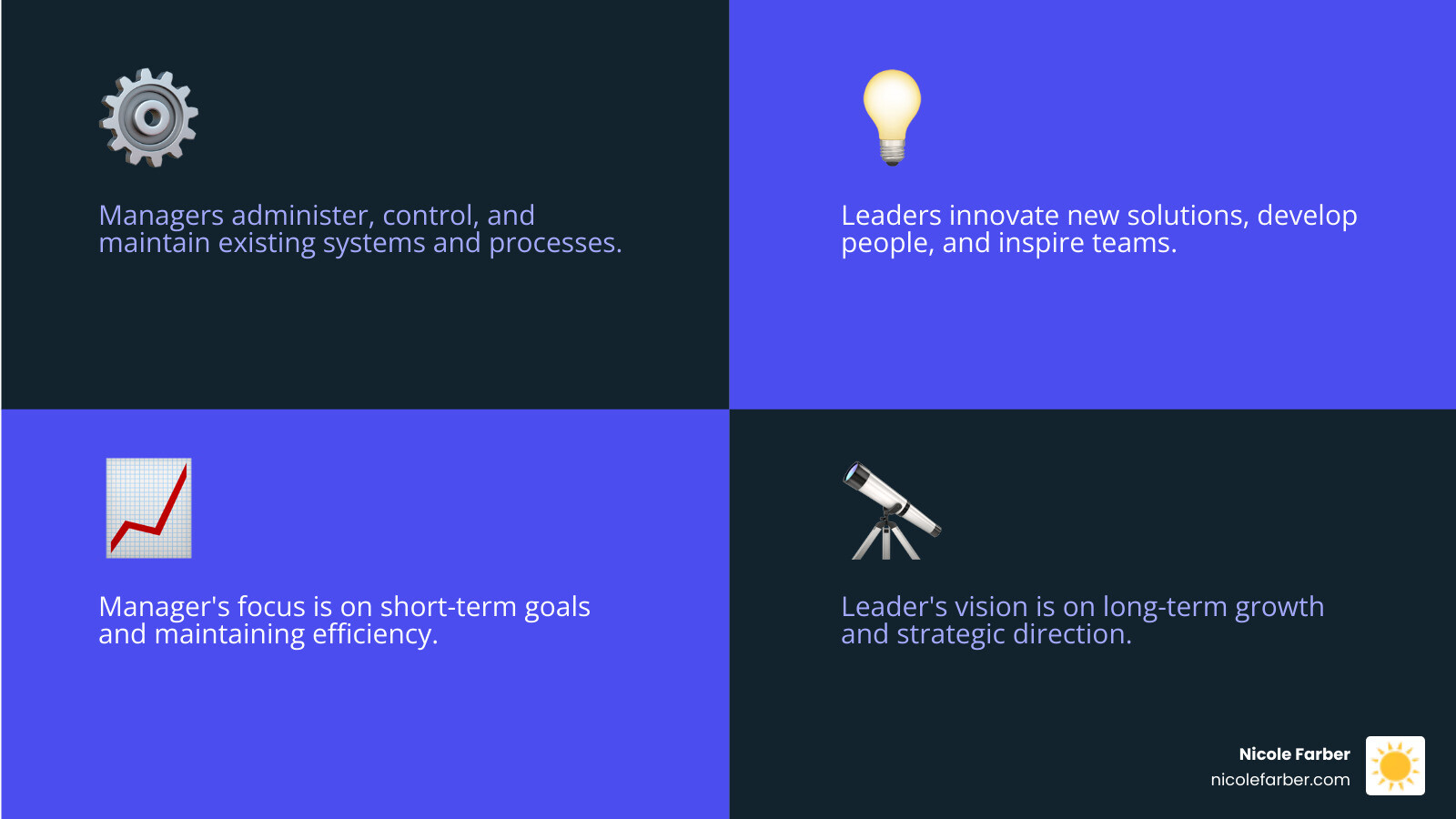 Managers administer, control, and maintain existing systems and processes.

Leaders innovate new solutions, develop people, and inspire teams.

Manager's focus is on short-term goals and maintaining efficiency.

Leader's vision is on long-term growth and strategic direction.

Nicole Farber
nicolefarber.com