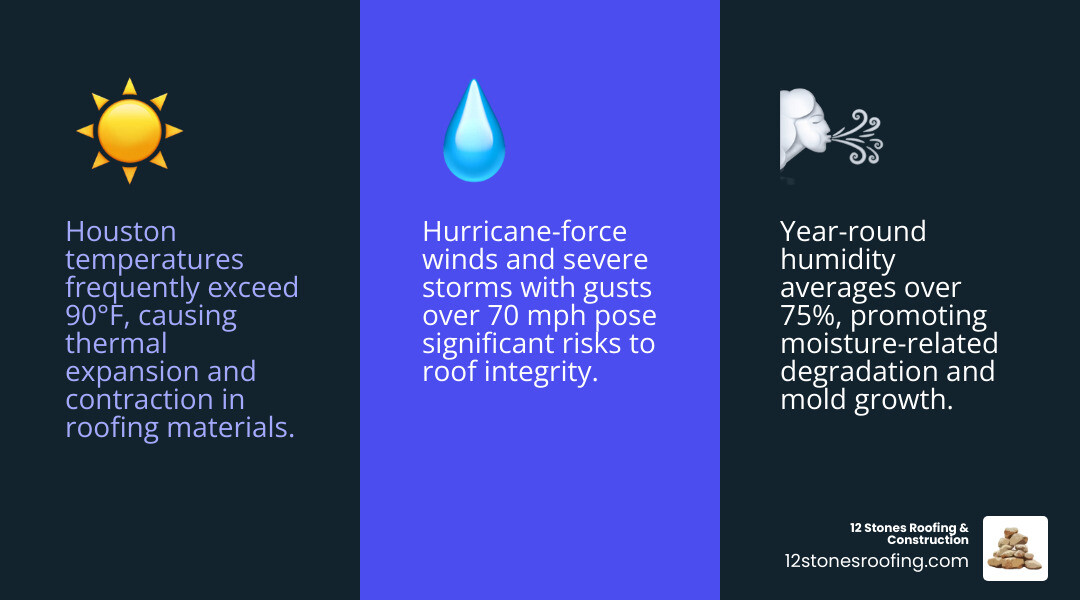 Houston temperatures frequently exceed 90°F, causing thermal expansion and contraction in roofing materials.

Hurricane-force winds and severe storms with gusts over 70 mph pose significant risks to roof integrity.

Year-round humidity averages over 75%, promoting moisture-related degradation and mold growth.

12 Stones Roofing & Construction
12stonesroofing.com