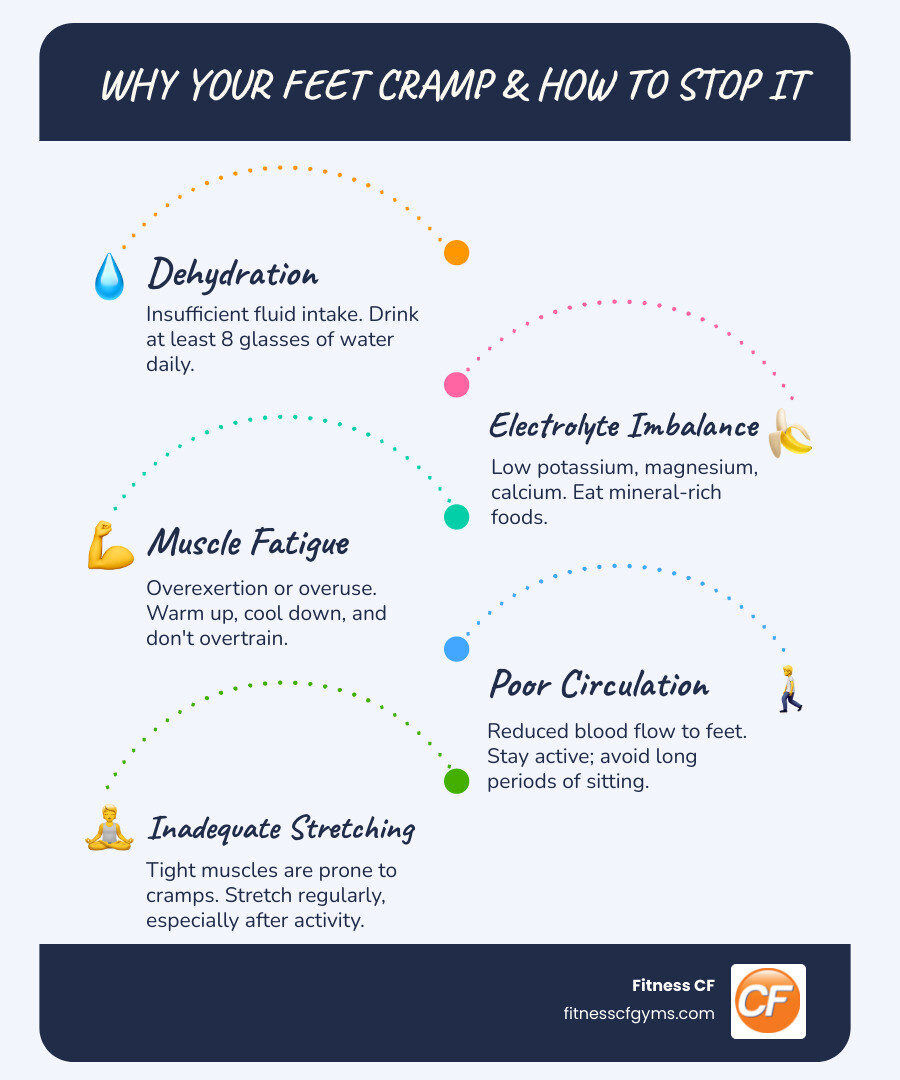 WHY YOUR FEET CRAMP & HOW TO STOP IT

Dehydration

Insufficient fluid intake. Drink at least 8 glasses of water daily.

Electrolyte Imbalance

Low potassium, magnesium, calcium. Eat mineral-rich foods.

Muscle Fatigue

Overexertion or overuse. Warm up, cool down, and don't overtrain.

Poor Circulation

Reduced blood flow to feet. Stay active; avoid long periods of sitting.

Inadequate Stretching

Tight muscles are prone to cramps. Stretch regularly, especially after activity.

Fitness CF
fitnesscfgyms.com
CF