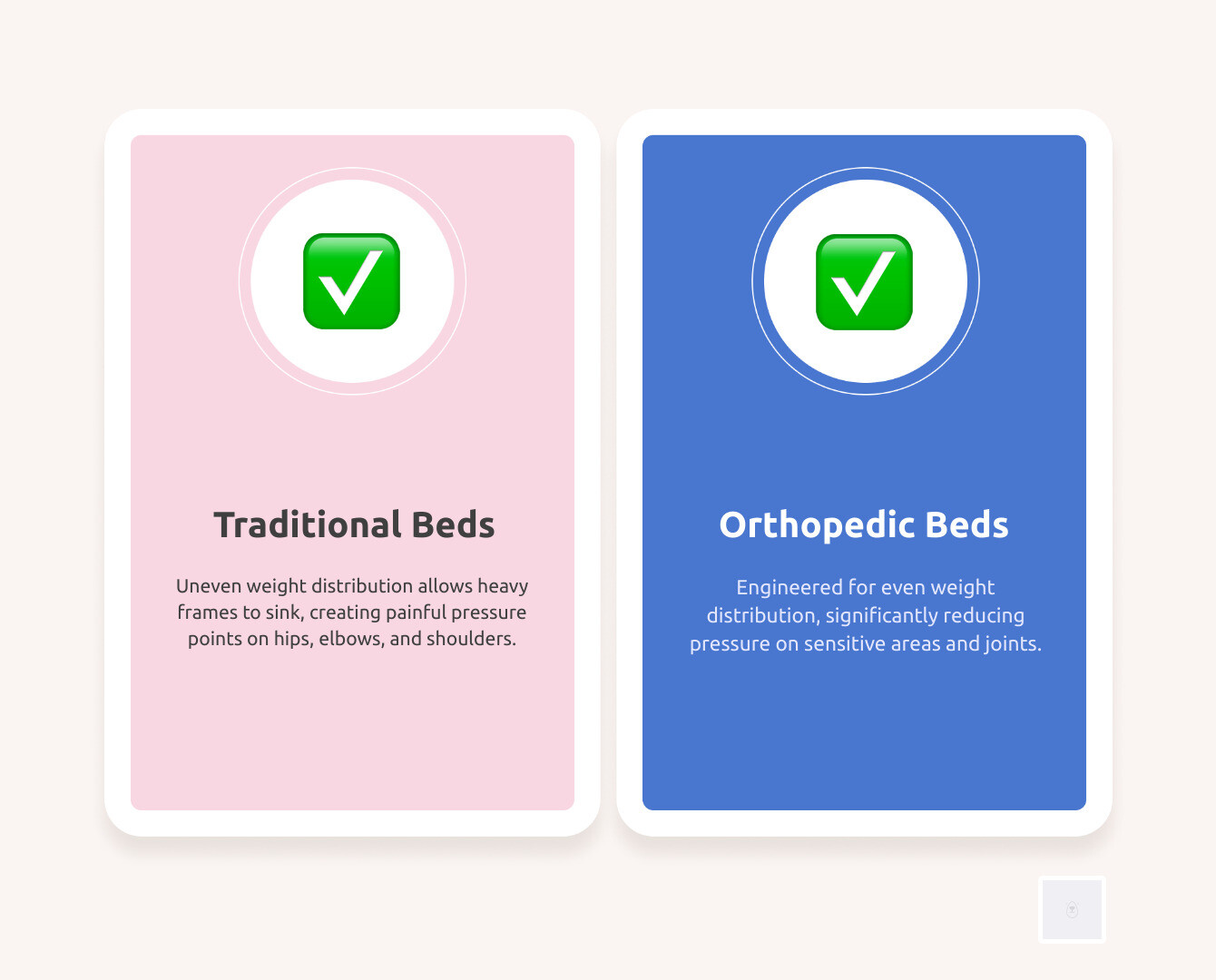 Traditional Beds

Uneven weight distribution allows heavy frames to sink, creating painful pressure points on hips, elbows, and shoulders.

Orthopedic Beds

Engineered for even weight distribution, significantly reducing pressure on sensitive areas and joints.