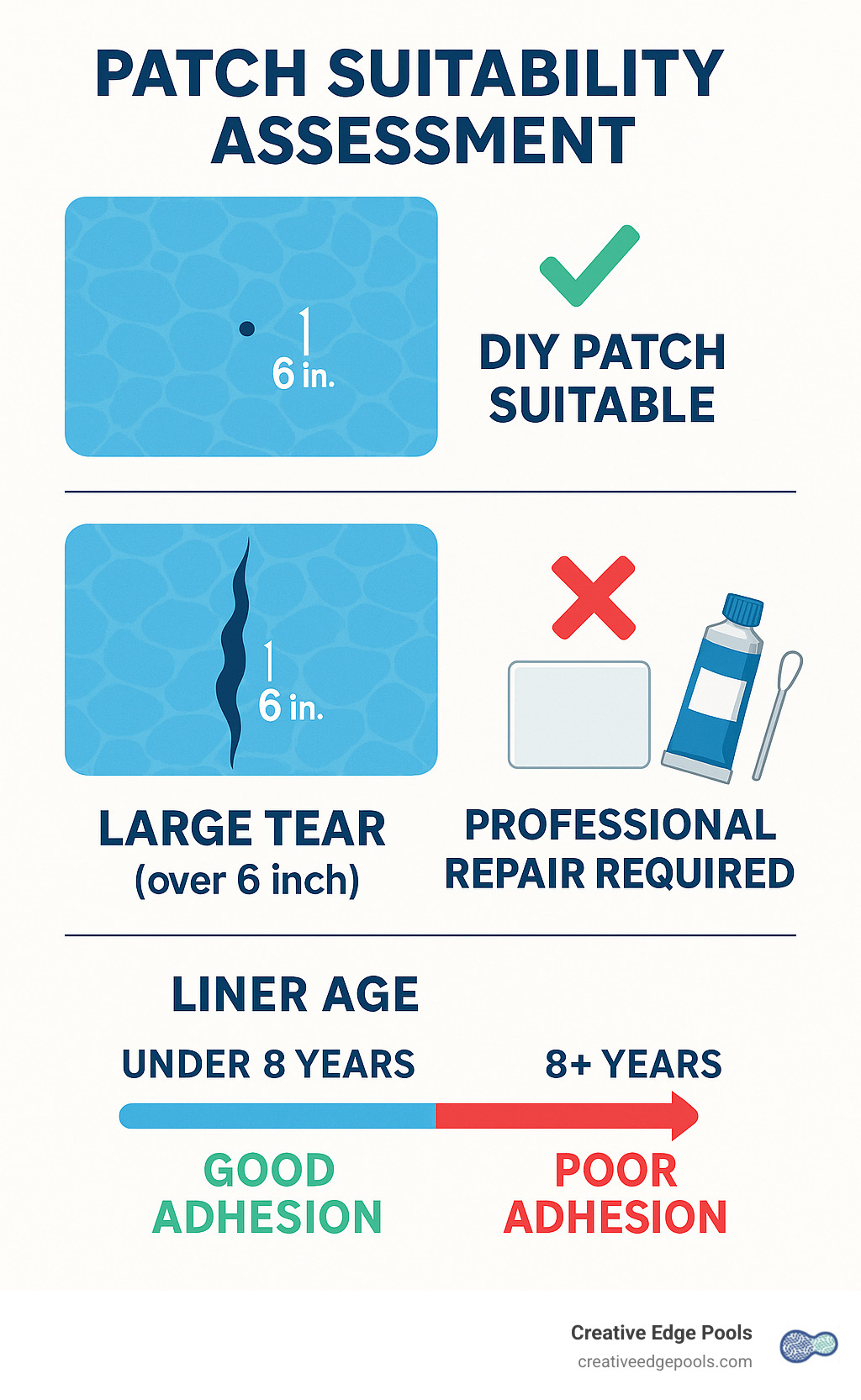 PATCH SUITABILITY ASSESSMENT

6 in.

DIY PATCH SUITABLE

6 in.

LARGE TEAR
(over 6 inch)

PROFESSIONAL REPAIR REQUIRED

LINER AGE

UNDER 8 YEARS

8+ YEARS

GOOD ADHESION

POOR ADHESION

Creative Edge Pools
creativeedgepools.com