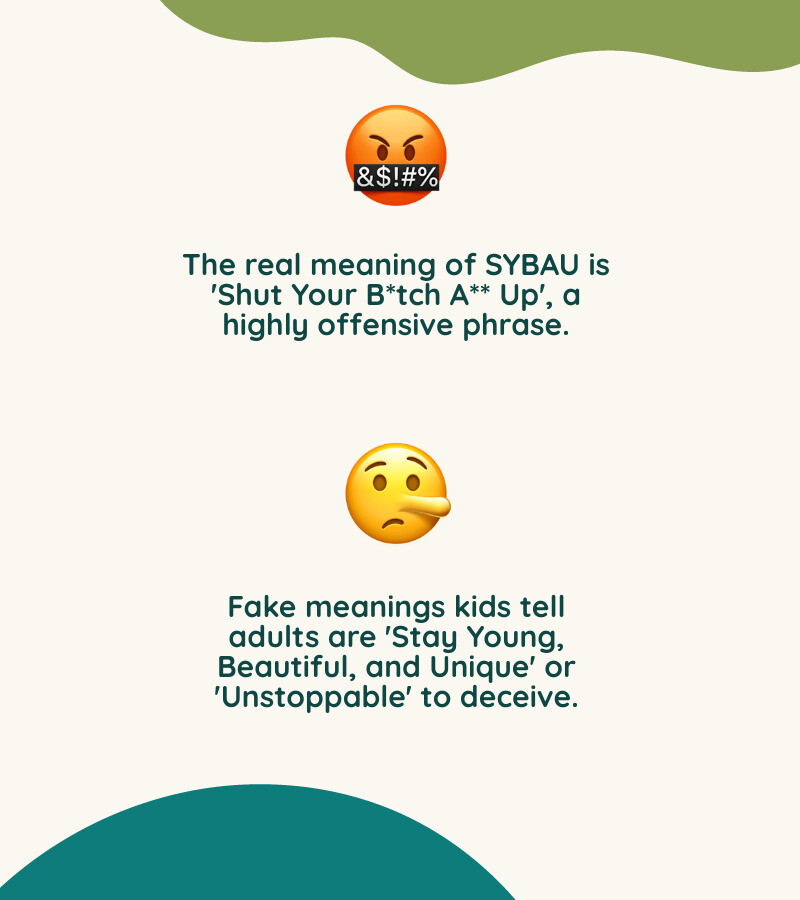 &$!#%

The real meaning of SYBAU is 'Shut Your B*tch A** Up', a highly offensive phrase.

Fake meanings kids tell adults are 'Stay Young, Beautiful, and Unique' or 'Unstoppable' to deceive.