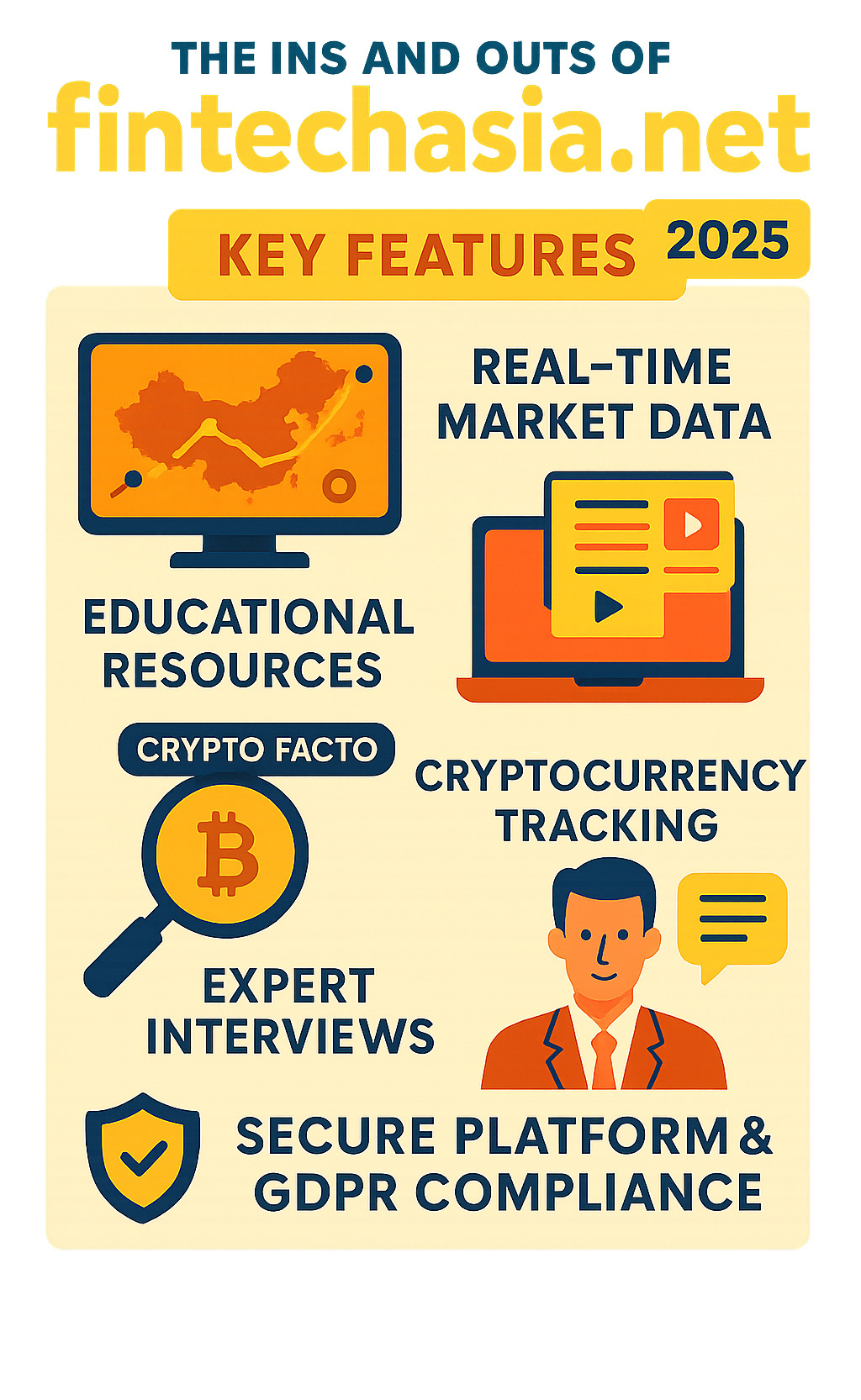 THE INS AND OUTS OF
fintechasia.net

KEY FEATURES 2025

REAL-TIME MARKET DATA

EDUCATIONAL RESOURCES

CRYPTO FACTO

CRYPTOCURRENCY TRACKING

EXPERT INTERVIEWS

SECURE PLATFORM & GDPR COMPLIANCE