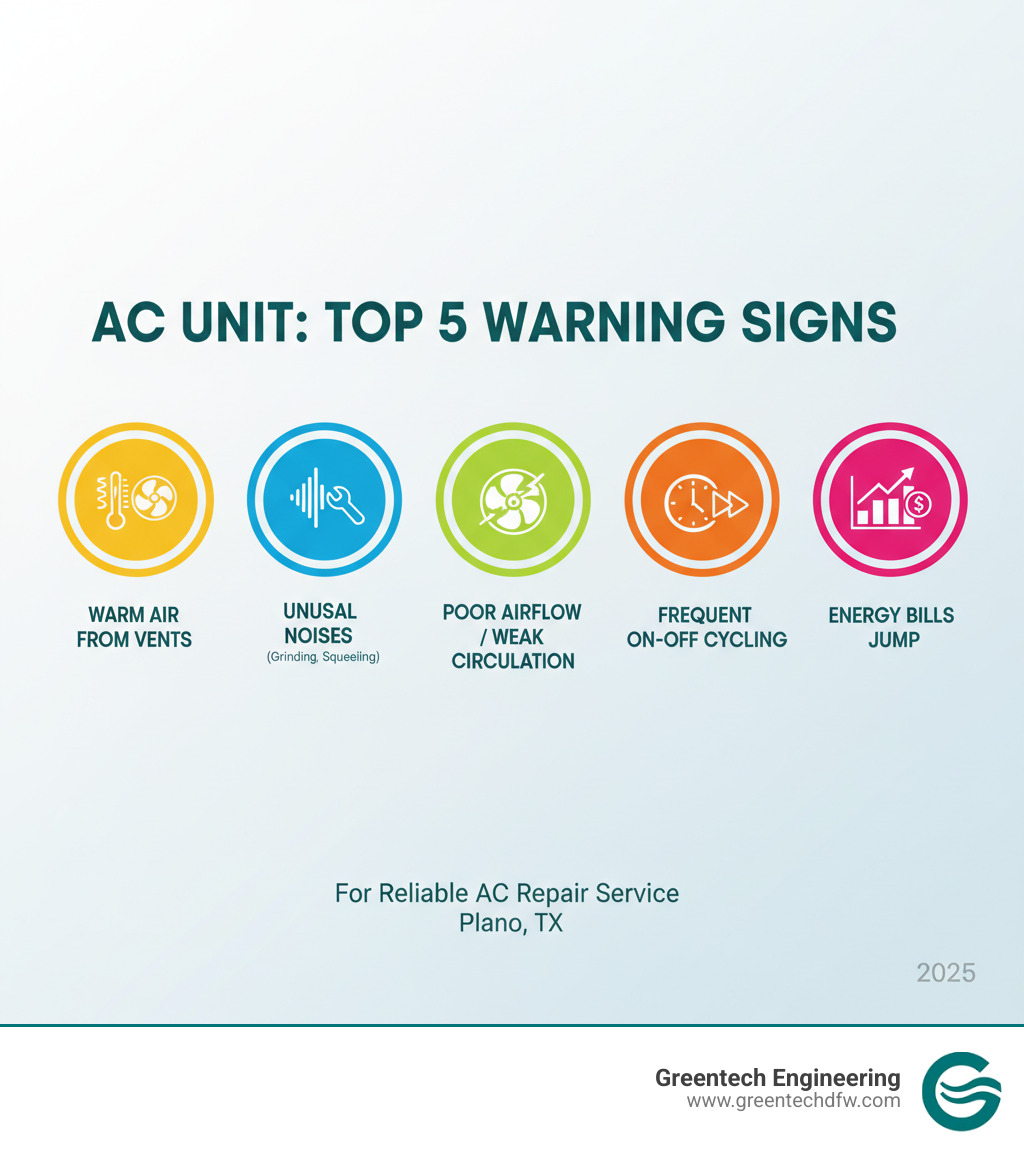 AC UNIT: TOP 5 WARNING SIGNS

WARM AIR FROM VENTS

UNUSAL NOISES
(Grinding, Squeeiing)

POOR AIRFLOW / WEAK CIRCULATION

FREQUENT ON-OFF CYCLING

ENERGY BILLS JUMP

For Reliable AC Repair Service
Plano, TX

2025

Greentech Engineering
www.greentechdfw.com