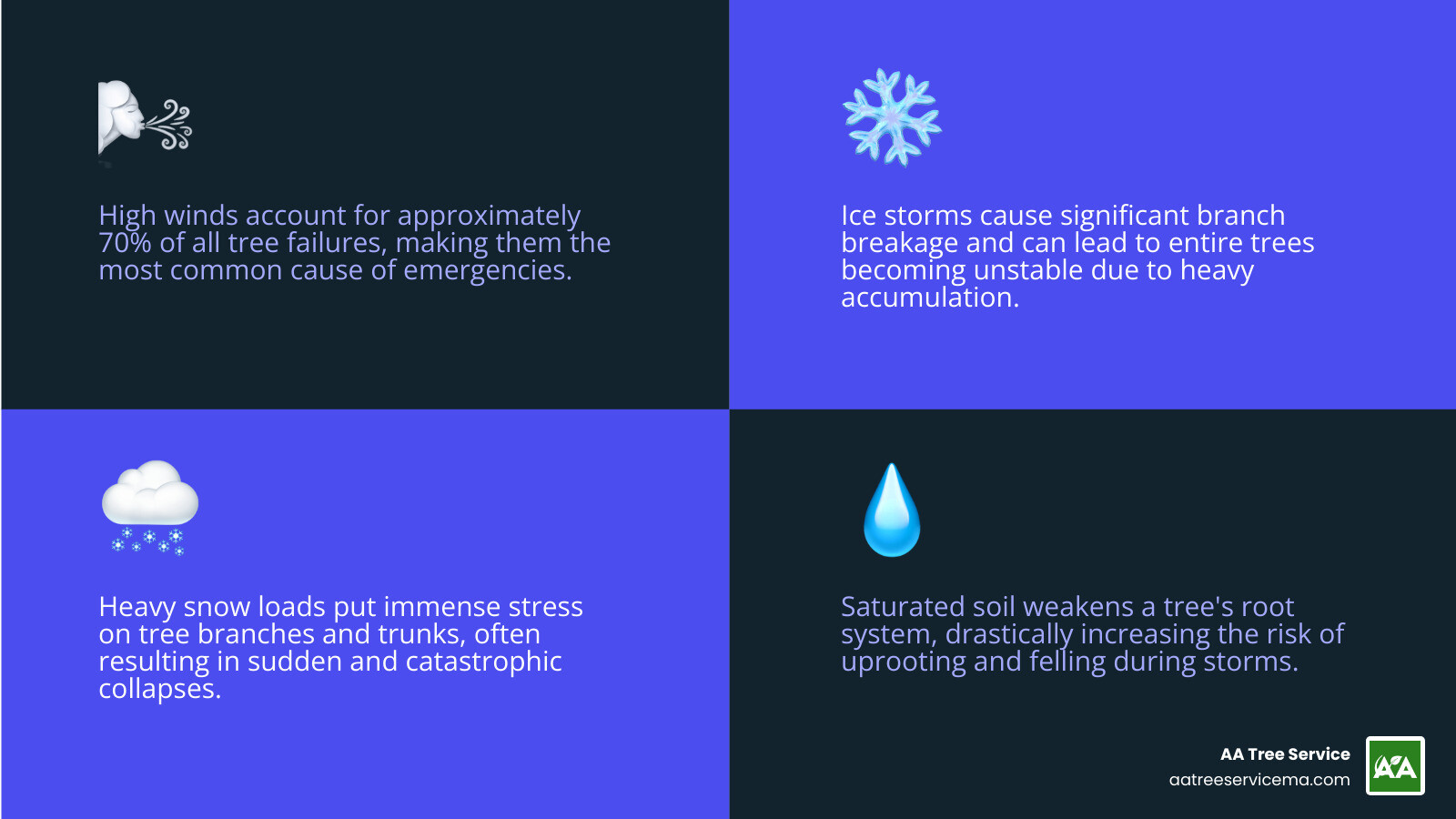 High winds account for approximately 70% of all tree failures, making them the most common cause of emergencies.

Ice storms cause significant branch breakage and can lead to entire trees becoming unstable due to heavy accumulation.

Heavy snow loads put immense stress on tree branches and trunks, often resulting in sudden and catastrophic collapses.

Saturated soil weakens a tree's root system, drastically increasing the risk of uprooting and felling during storms.

AA Tree Service
aatreeservicema.com
AA