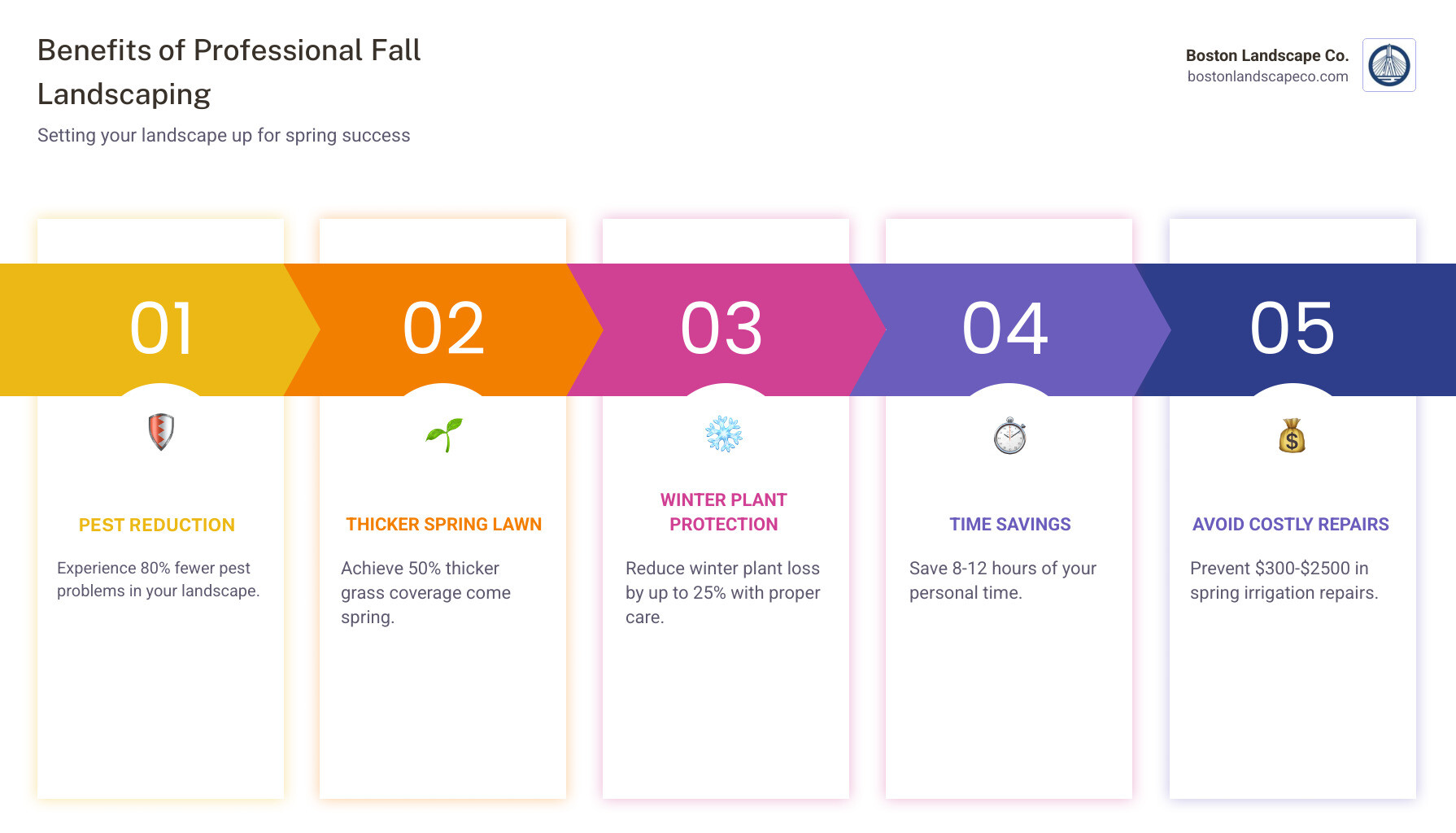 Benefits of Professional Fall Landscaping

Setting your landscape up for spring success

Boston Landscape Co.
bostonlandscapeco.com

01

PEST REDUCTION

Experience 80% fewer pest problems in your landscape.

02

THICKER SPRING LAWN

Achieve 50% thicker grass coverage come spring.

03

WINTER PLANT PROTECTION

Reduce winter plant loss by up to 25% with proper care.

04

TIME SAVINGS

Save 8-12 hours of your personal time.

05

AVOID COSTLY REPAIRS

Prevent \$300-\$2500 in spring irrigation repairs.