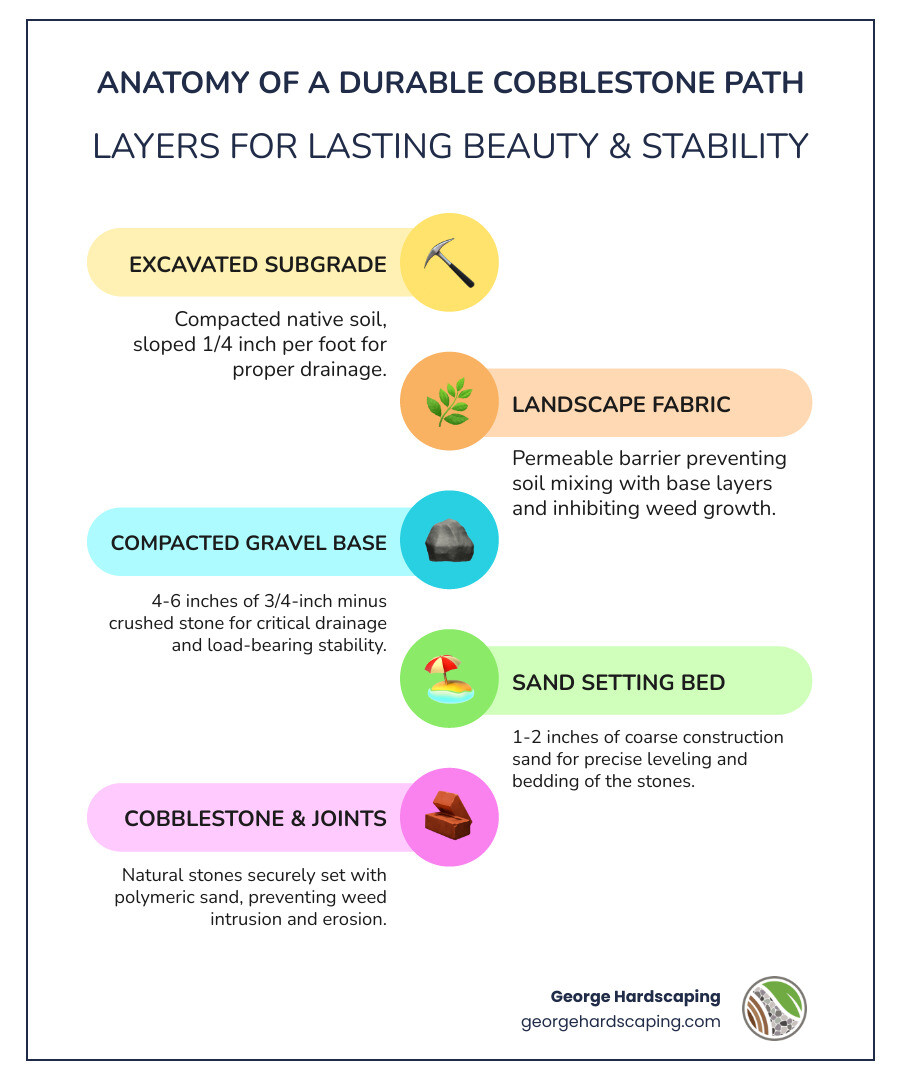 ANATOMY OF A DURABLE COBBLESTONE PATH

LAYERS FOR LASTING BEAUTY & STABILITY

EXCAVATED SUBGRADE

Compacted native soil, sloped 1/4 inch per foot for proper drainage.

LANDSCAPE FABRIC

Permeable barrier preventing soil mixing with base layers and inhibiting weed growth.

COMPACTED GRAVEL BASE

4-6 inches of 3/4-inch minus crushed stone for critical drainage and load-bearing stability.

SAND SETTING BED

1-2 inches of coarse construction sand for precise leveling and bedding of the stones.

COBBLESTONE & JOINTS

Natural stones securely set with polymeric sand, preventing weed intrusion and erosion.

George Hardscaping
georgehardscaping.com