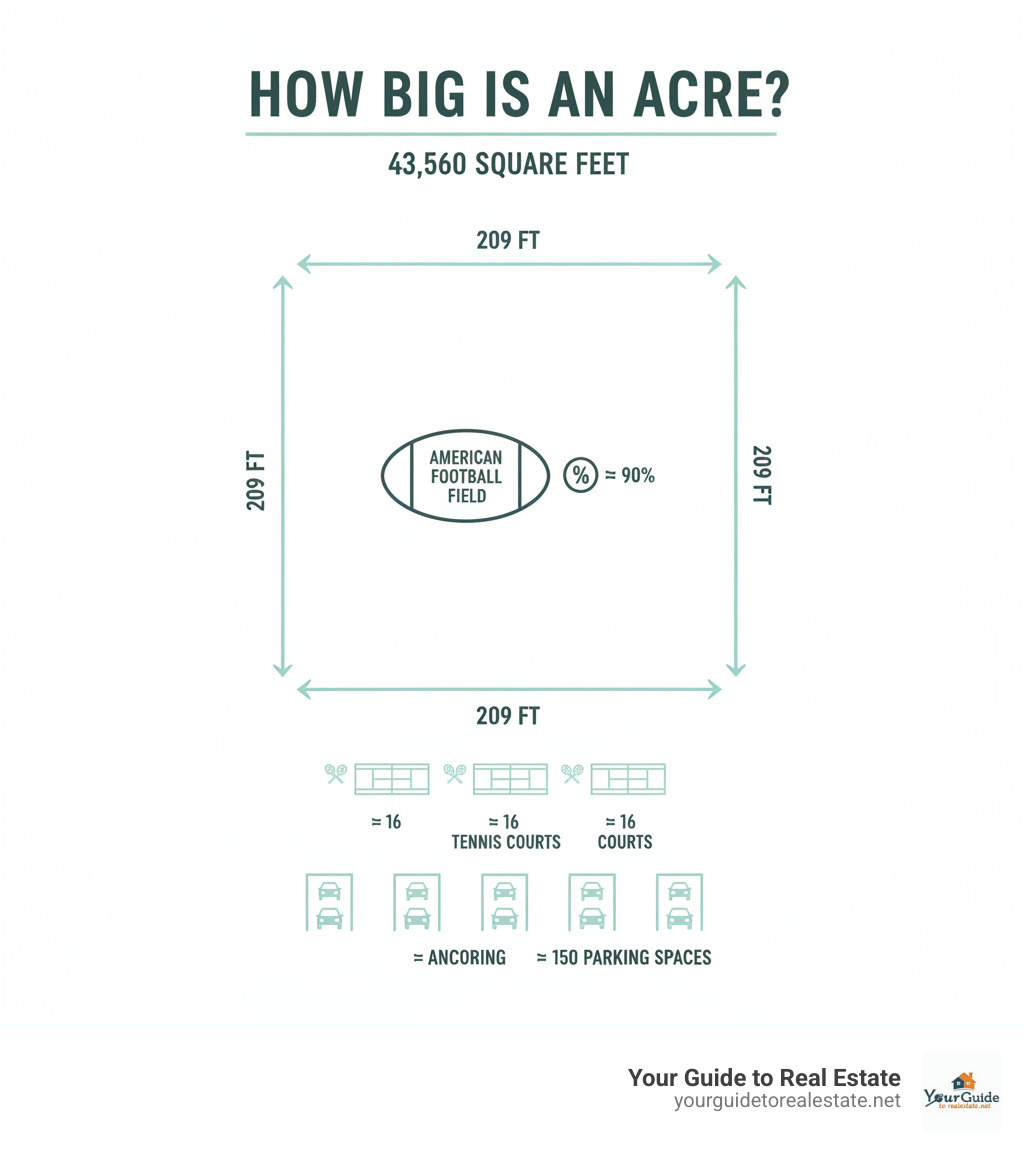 HOW BIG IS AN ACRE?

43,560 SQUARE FEET

209 FT

209 FT

AMERICAN FOOTBALL FIELD

% ≈ 90%

209 FT

209 FT

≈ 16

≈ 16 TENNIS COURTS

≈ 16 COURTS

≈ ANCORING

≈ 150 PARKING SPACES

Your Guide to Real Estate
yourguidetorealestate.net

YourGuide
to realestate.net