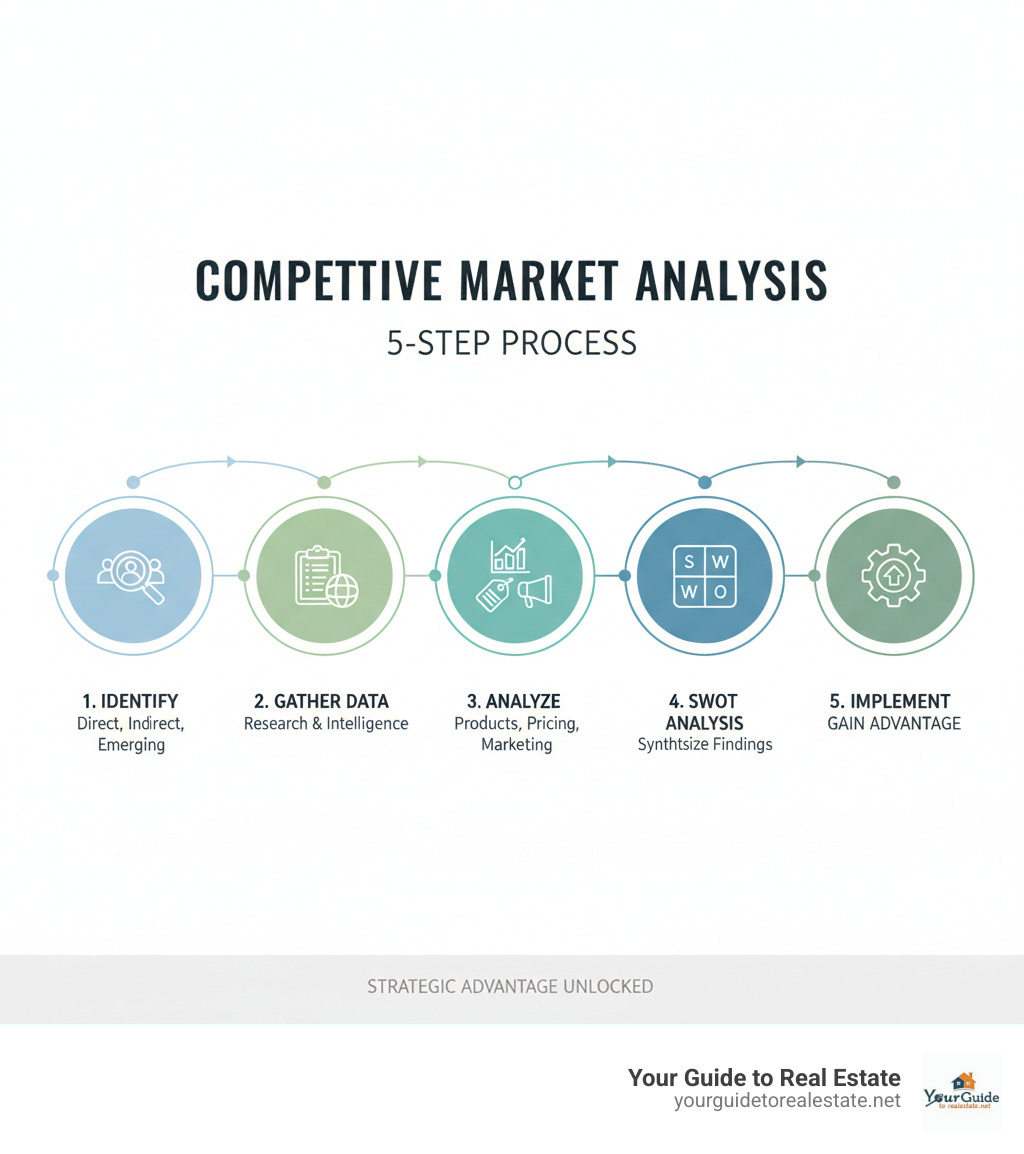 COMPETTIVE MARKET ANALYSIS

5-STEP PROCESS

S W
W O

1. IDENTIFY
Direct, Indirect, Emerging

2. GATHER DATA
Research & Intelligence

3. ANALYZE
Products, Pricing, Marketing

4. SWOT ANALYSIS
Synthtsize Findings

5. IMPLEMENT
GAIN ADVANTAGE

STRATEGIC ADVANTAGE UNLOCKED

Your Guide to Real Estate
yourguidetorealestate.net

YourGuide
to realestate.net