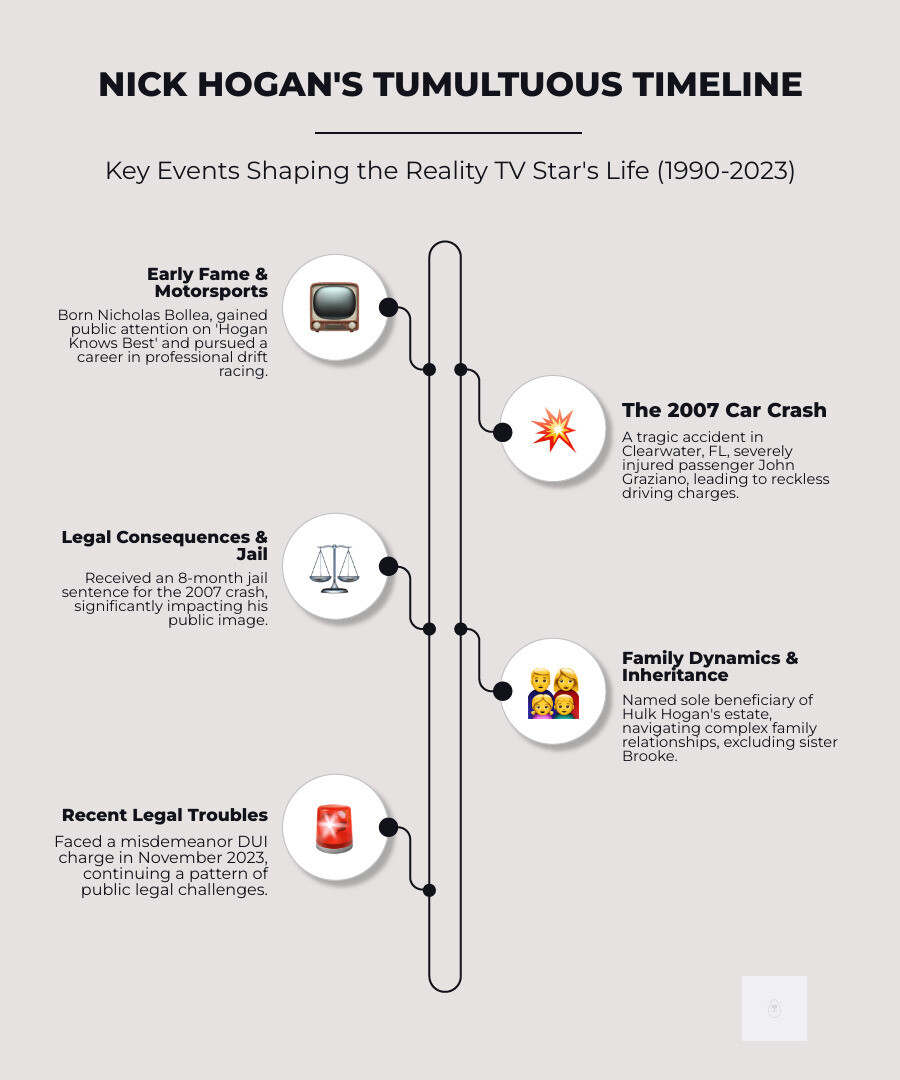 NICK HOGAN'S TUMULTUOUS TIMELINE

Key Events Shaping the Reality TV Star's Life (1990-2023)

Early Fame & Motorsports

Born Nicholas Bollea, gained public attention on 'Hogan Knows Best' and pursued a career in professional drift racing.

The 2007 Car Crash

A tragic accident in Clearwater, FL, severely injured passenger John Graziano, leading to reckless driving charges.

Legal Consequences & Jail

Received an 8-month jail sentence for the 2007 crash, significantly impacting his public image.

Family Dynamics & Inheritance

Named sole beneficiary of Hulk Hogan's estate, navigating complex family relationships, excluding sister Brooke.

Recent Legal Troubles

Faced a misdemeanor DUI charge in November 2023, continuing a pattern of public legal challenges.