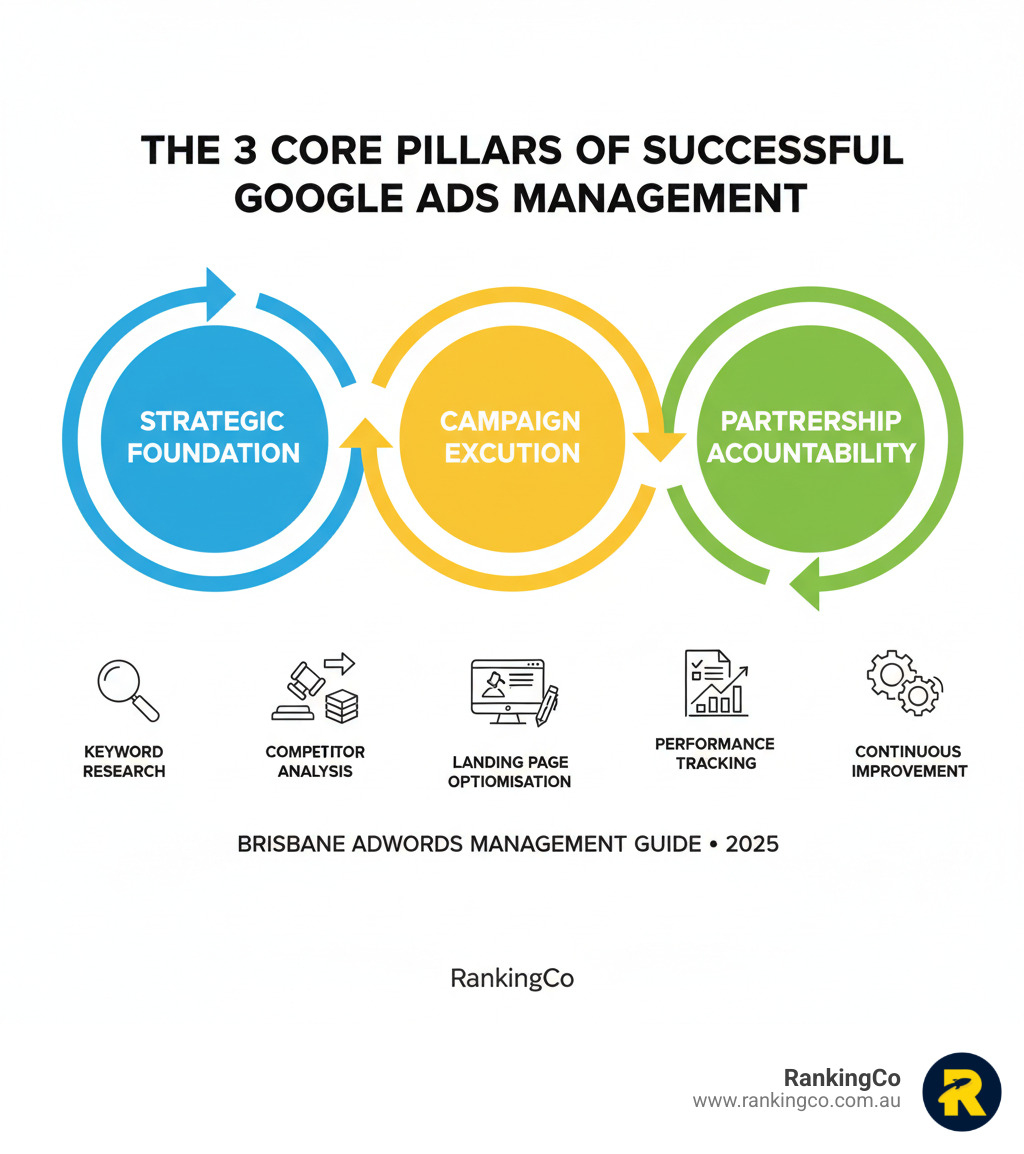 THE 3 CORE PILLARS OF SUCCESSFUL GOOGLE ADS MANAGEMENT

STRATEGIC FOUNDATION

CAMPAIGN EXCUTION

PARTRERSHIP ACOUNTABILITY

KEYWORD RESEARCH

COMPETITOR ANALYSIS

LANDING PAGE OPTIOMISATION

PERFORMANCE TRACKING

CONTINUOUS IMPROVEMENT

BRISBANE ADWORDS MANAGEMENT GUIDE • 2025

RankingCo

RankingCo
www.rankingco.com.au

R