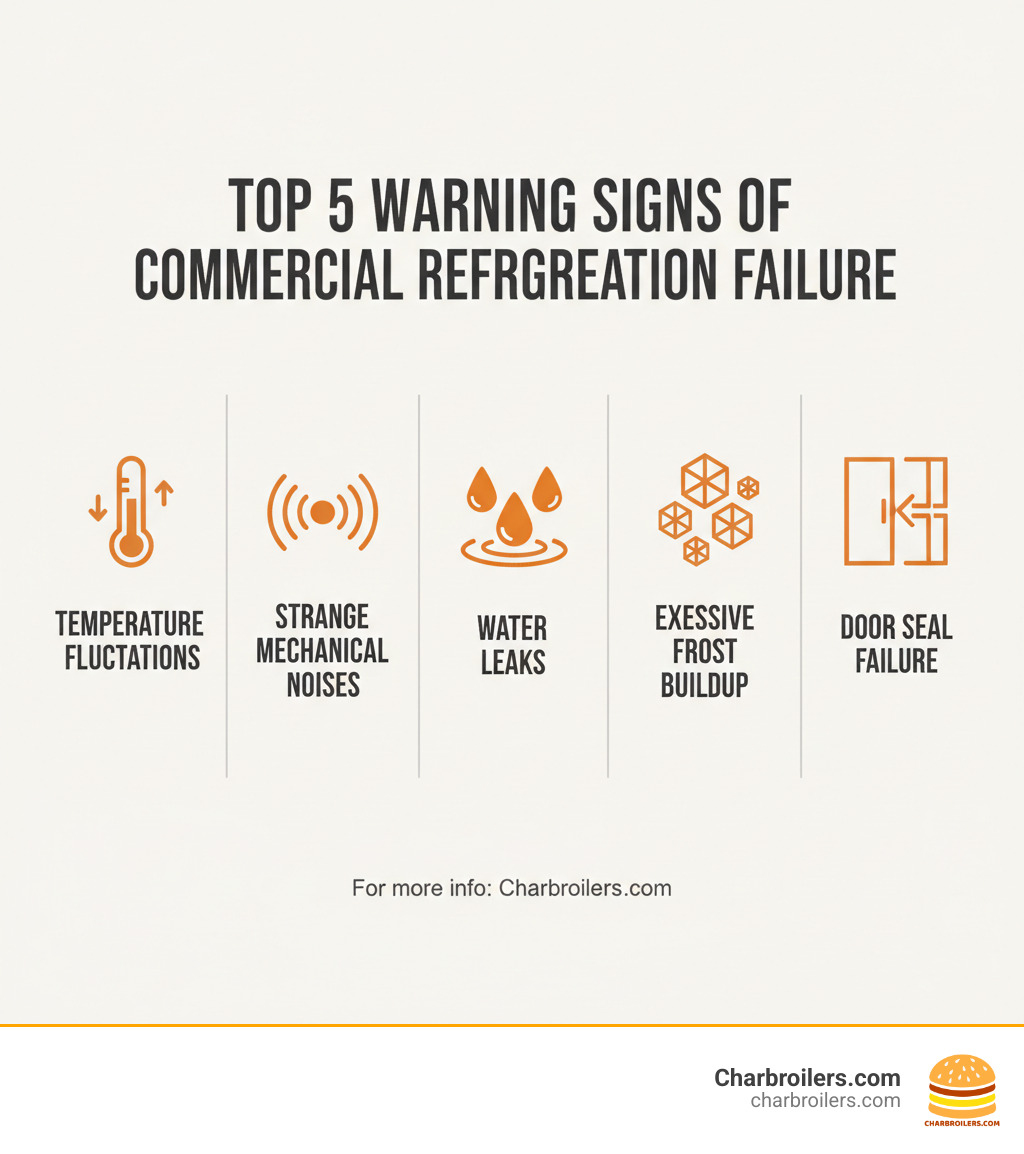 TOP 5 WARNING SIGNS OF COMMERCIAL REFRGREATION FAILURE

TEMPERATURE FLUCTATIONS

STRANGE MECHANICAL NOISES

WATER LEAKS

EXESSIVE FROST BUILDUP

DOOR SEAL FAILURE

For more info: Charbroilers.com

Charbroilers.com
charbroilers.com

CHARBROILERS.COM