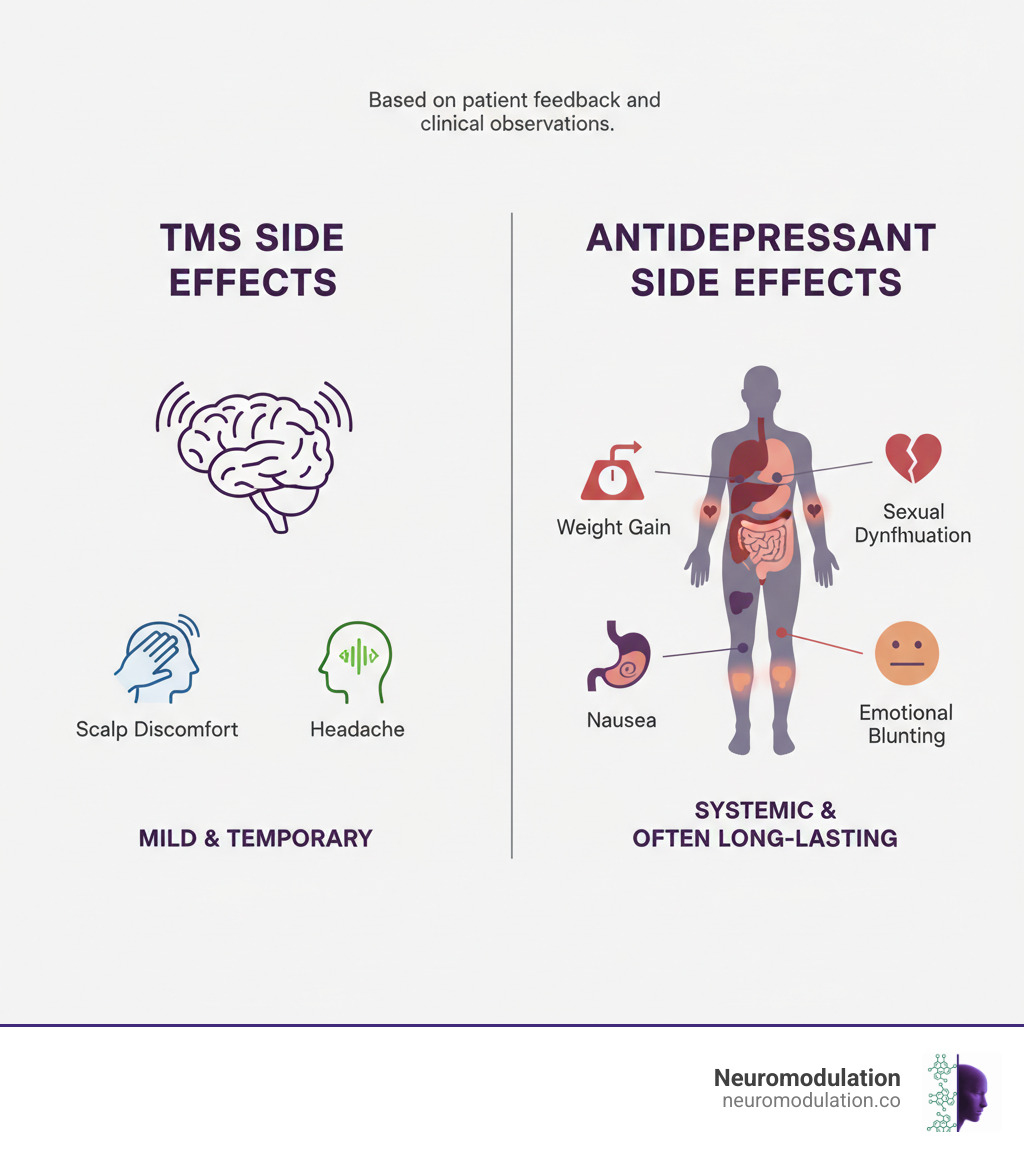 Based on patient feedback and clinical observations.

TMS SIDE EFFECTS

Scalp Discomfort

Headache

MILD & TEMPORARY

ANTIDEPRESSANT SIDE EFFECTS

Weight Gain

Sexual Dynfhuation

Nausea

Emotional Blunting

SYSTEMIC & OFTEN LONG-LASTING

Neuromodulation
neuromodulation.co