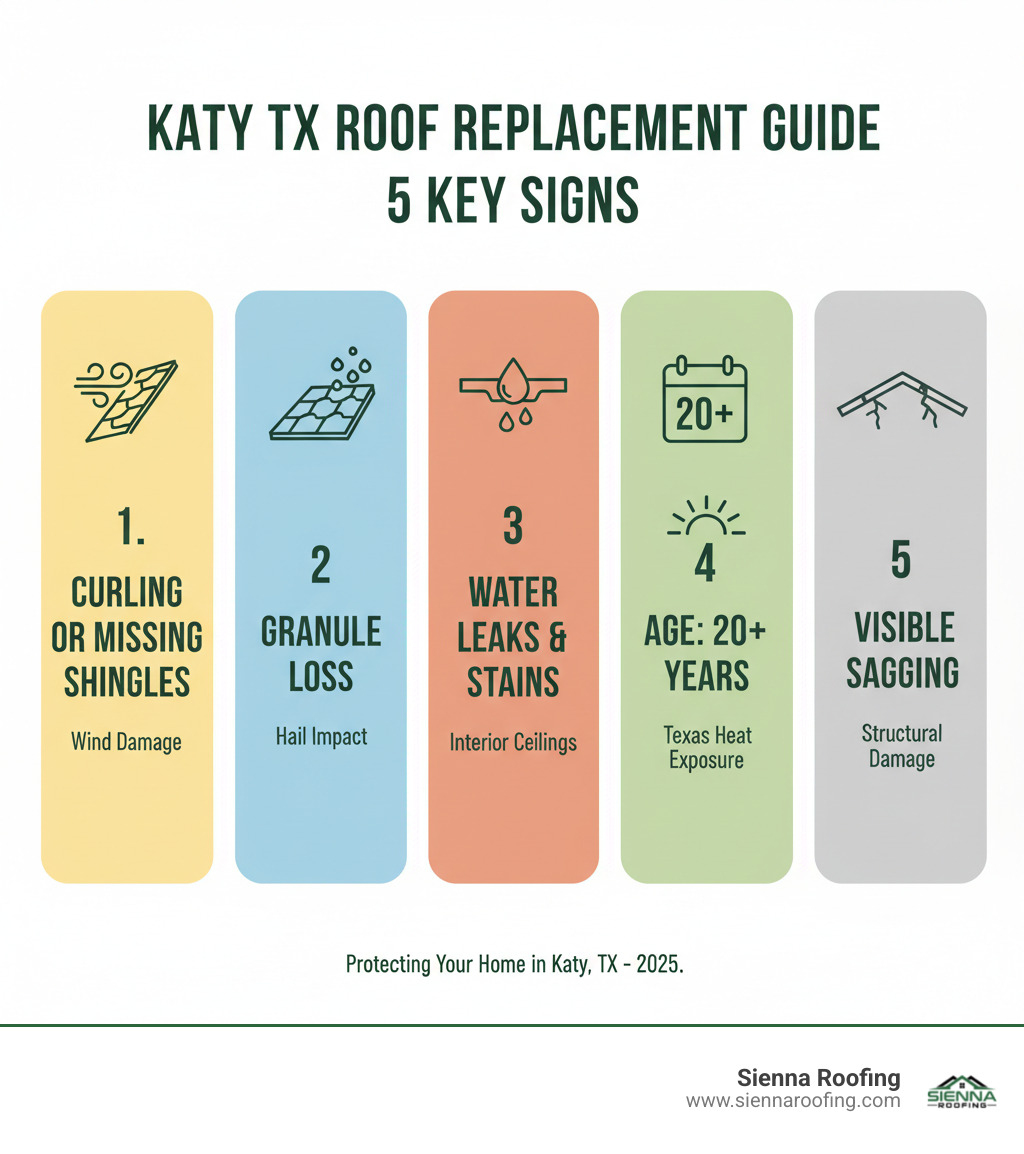 KATY TX ROOF REPLACEMENT GUIDE
5 KEY SIGNS

1.
CURLING OR MISSING SHINGLES
Wind Damage

2
GRANULE LOSS
Hail Impact

3
WATER LEAKS & STAINS
Interior Ceilings

20+
4
AGE: 20+ YEARS
Texas Heat Exposure

5
VISIBLE SAGGING
Structural Damage

Protecting Your Home in Katy, TX - 2025.

Sienna Roofing
www.siennaroofing.com
SIENNA ROOFING