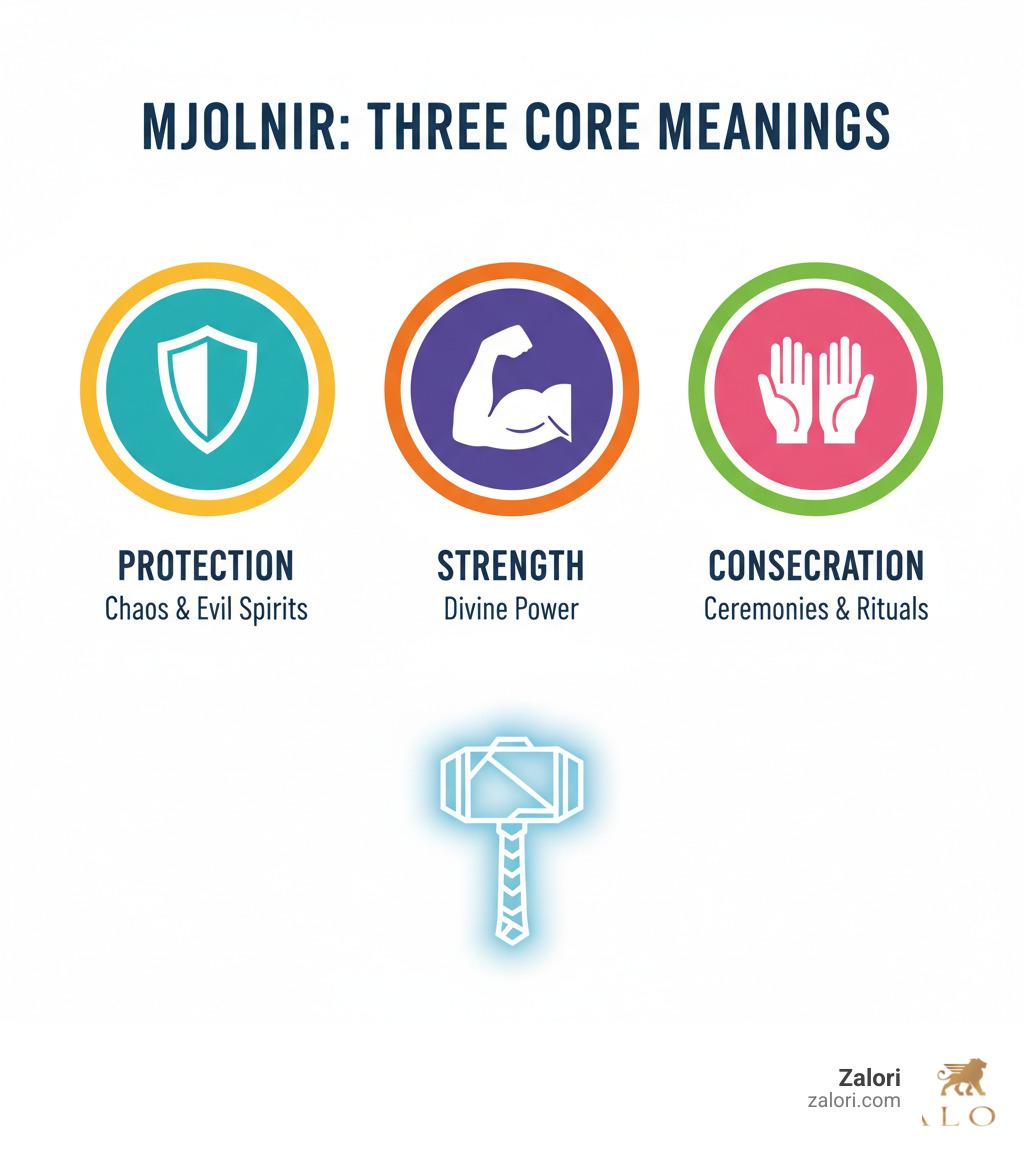 MJOLNIR: THREE CORE MEANINGS

PROTECTION
Chaos & Evil Spirits

STRENGTH
Divine Power

CONSECRATION
Ceremonies & Rituals

Zalori
zalori.com

ALO