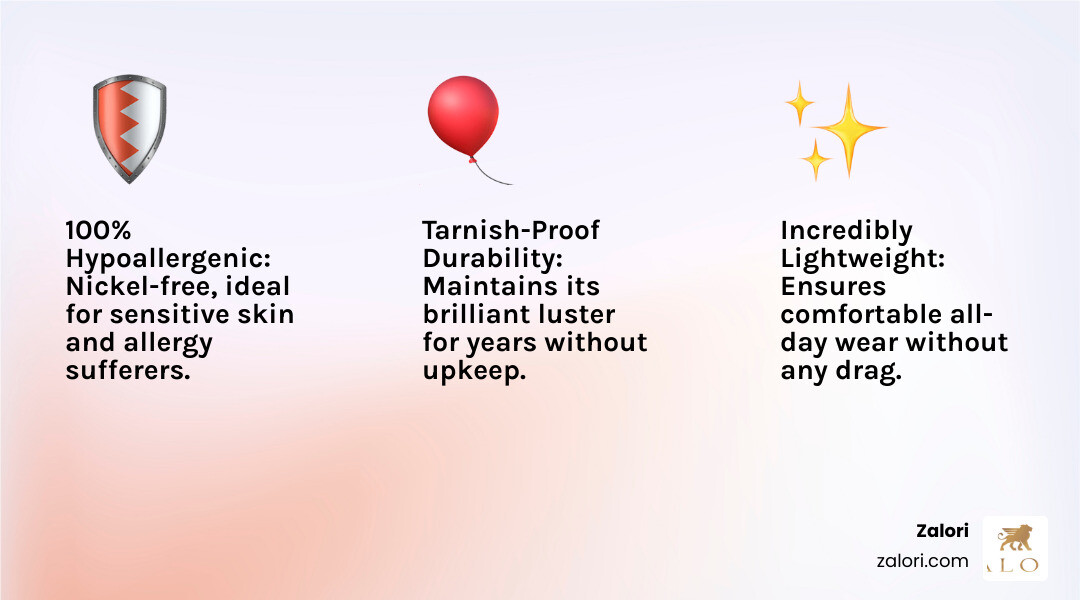 100% Hypoallergenic: Nickel-free, ideal for sensitive skin and allergy sufferers.

Tarnish-Proof Durability: Maintains its brilliant luster for years without upkeep.

Incredibly Lightweight: Ensures comfortable all-day wear without any drag.

Zalori
zalori.com

ALO