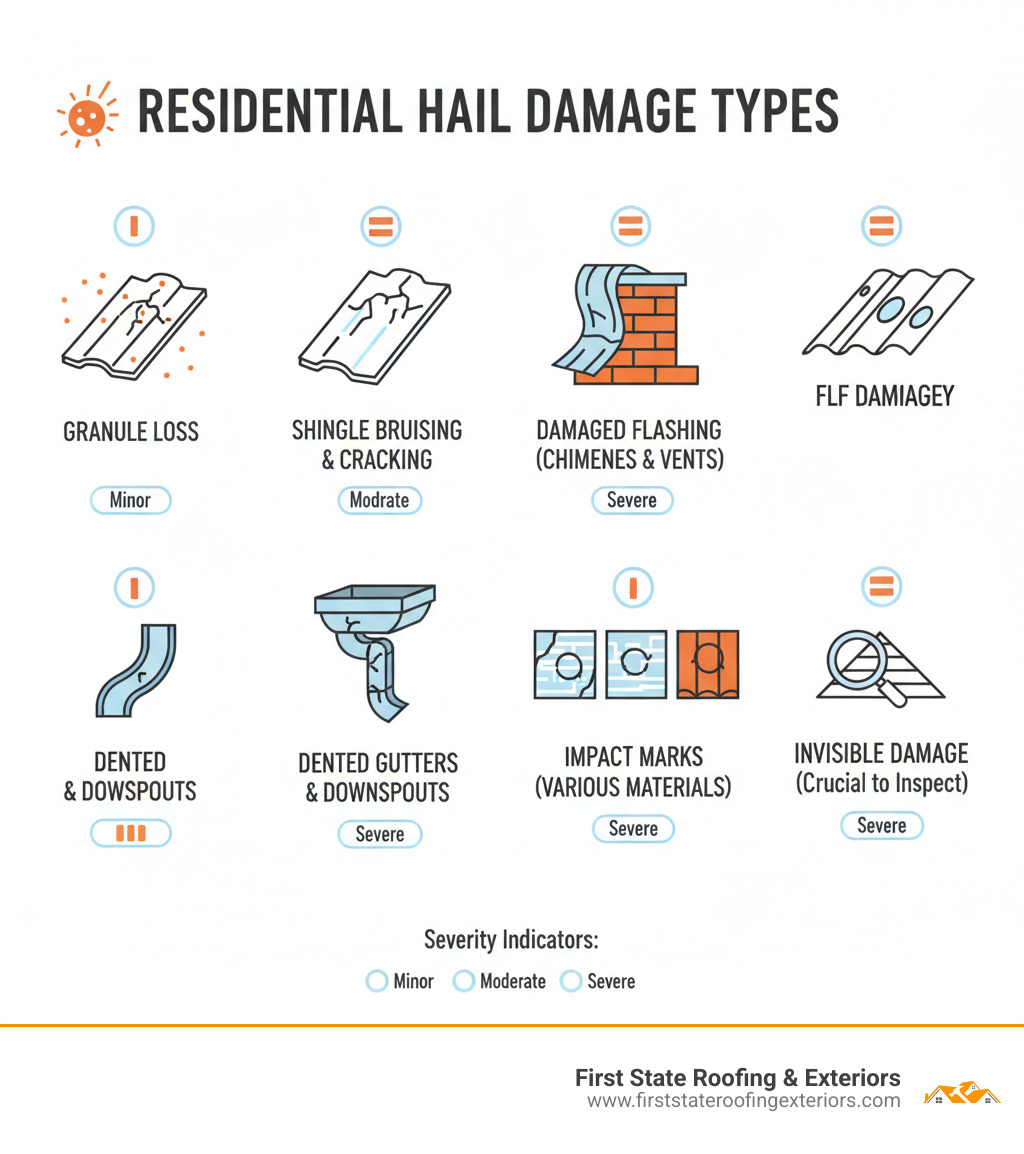 RESIDENTIAL HAIL DAMAGE TYPES

GRANULE LOSS

Minor

SHINGLE BRUISING & CRACKING

Modrate

DAMAGED FLASHING (CHIMENES & VENTS)

Severe

FLF DAMIAGEY

DENTED & DOWSPOUTS

DENTED GUTTERS & DOWNSPOUTS

Severe

IMPACT MARKS (VARIOUS MATERIALS)

Severe

INVISIBLE DAMAGE (Crucial to Inspect)

Severe

Severity Indicators:

Minor Moderate Severe

First State Roofing & Exteriors
www.firststateroofingexteriors.com