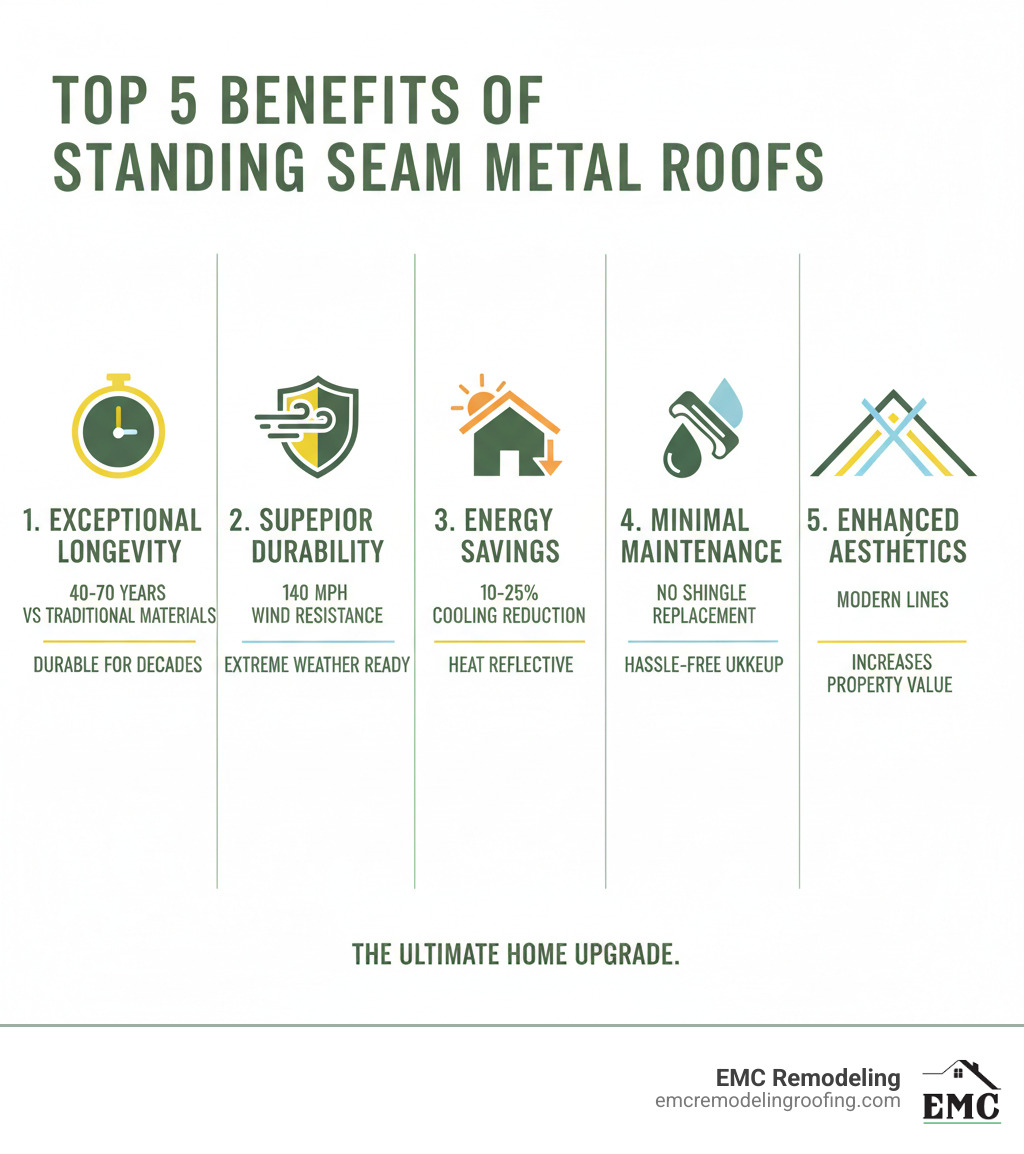 TOP 5 BENEFITS OF STANDING SEAM METAL ROOFS

1. EXCEPTIONAL LONGEVITY

40-70 YEARS VS TRADITIONAL MATERIALS

DURABLE FOR DECADES

2. SUPEPIOR DURABILITY

140 MPH WIND RESISTANCE

EXTREME WEATHER READY

3. ENERGY SAVINGS

10-25% COOLING REDUCTION

HEAT REFLECTIVE

4. MINIMAL MAINTENANCE

NO SHINGLE REPLACEMENT

HASSLE-FREE UKKEUP

5. ENHANCED AESTHÉTICS

MODERN LINES

INCREASES PROPERTY VALUE

THE ULTIMATE HOME UPGRADE.

EMC Remodeling
emcremodelingroofing.com
EMC