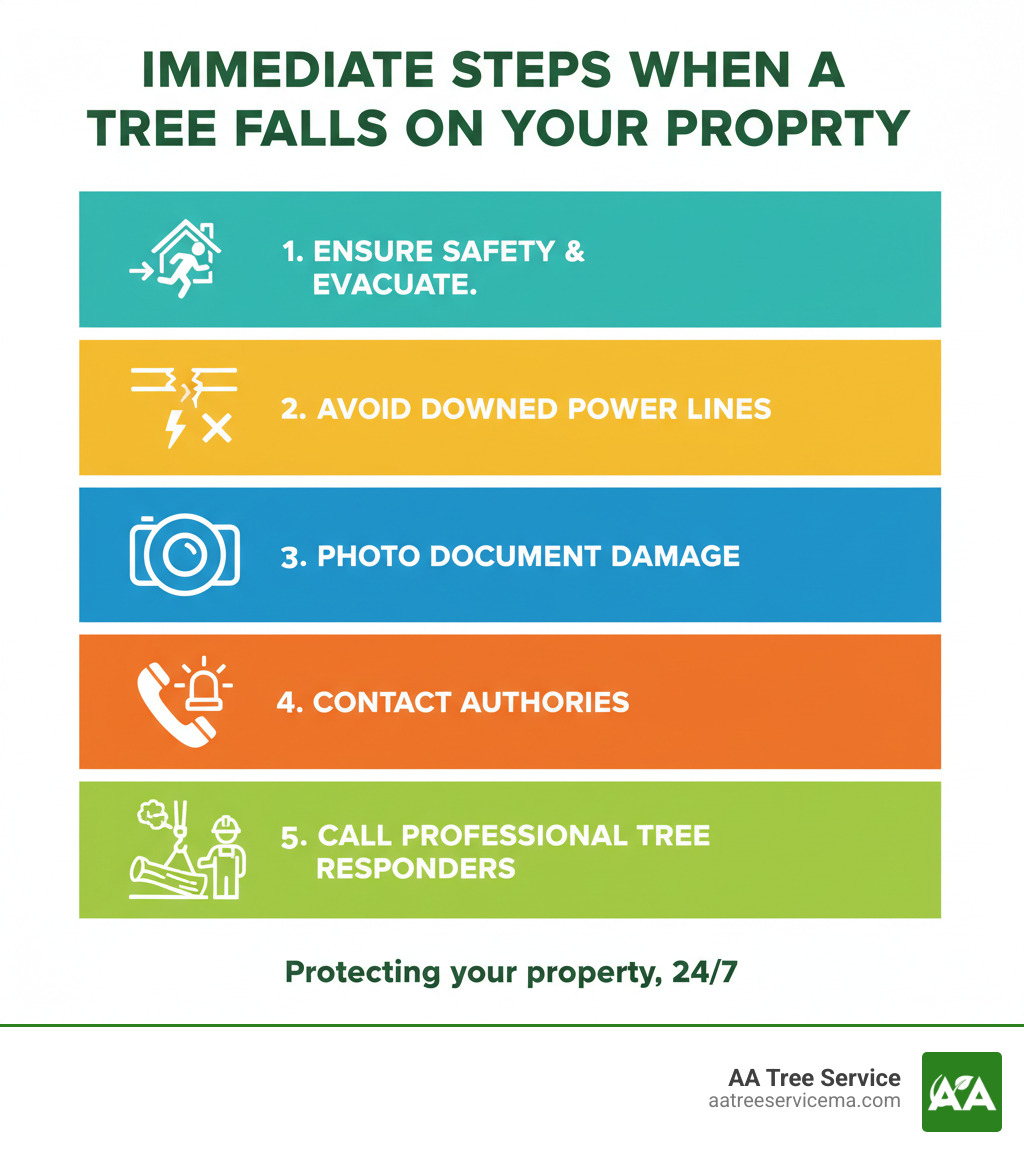 IMMEDIATE STEPS WHEN A TREE FALLS ON YOUR PROPRTY

1. ENSURE SAFETY & EVACUATE.

2. AVOID DOWNED POWER LINES

3. PHOTO DOCUMENT DAMAGE

4. CONTACT AUTHORIES

5. CALL PROFESSIONAL TREE RESPONDERS

Protecting your property, 24/7

AA Tree Service
aatreeservicema.com

AA