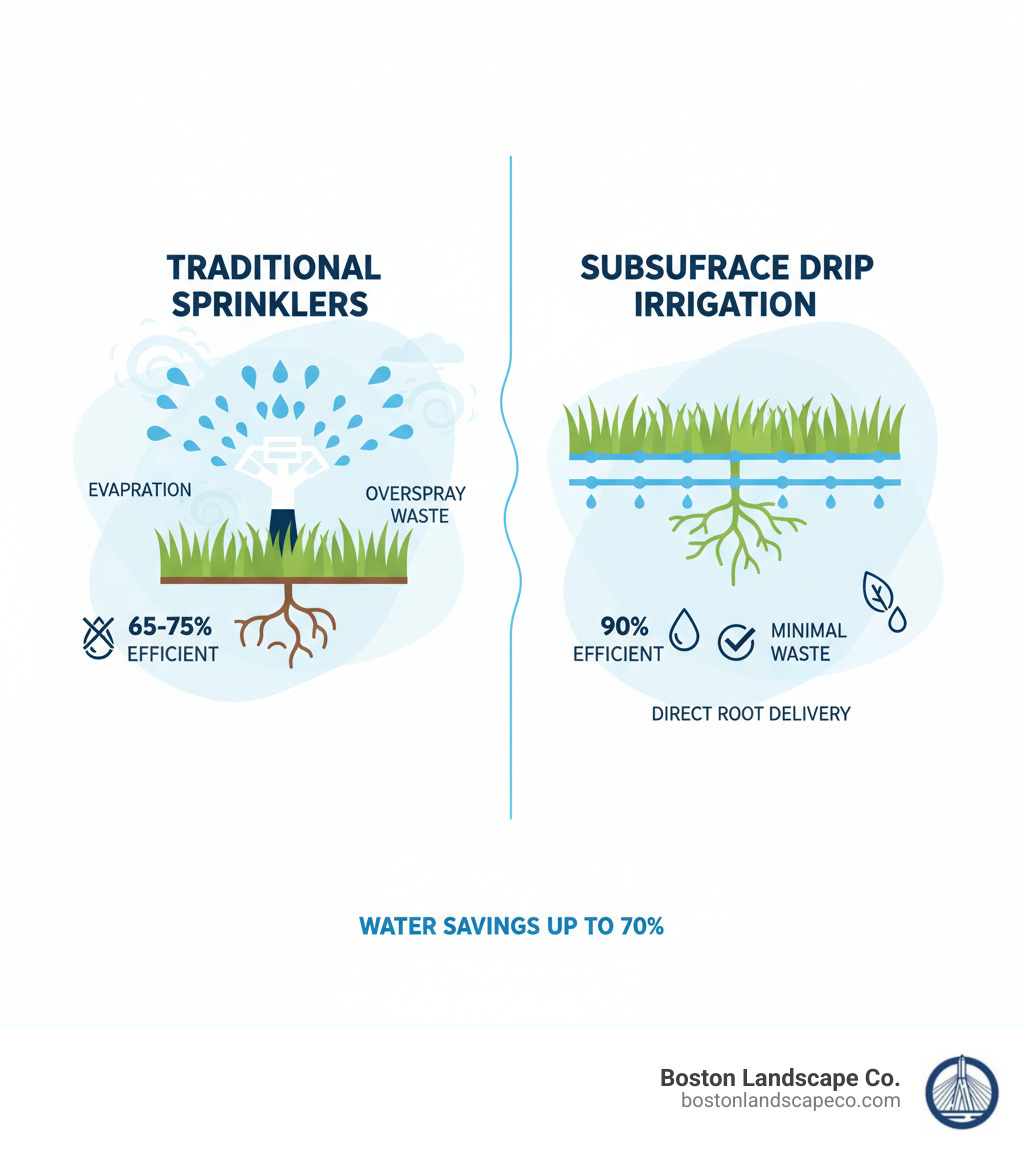 TRADITIONAL SPRINKLERS

EVAPRATION

OVERSPRAY WASTE

65-75% EFFICIENT

SUBSUFRACE DRIP IRRIGATION

90% EFFICIENT

MINIMAL WASTE

DIRECT ROOT DELIVERY

WATER SAVINGS UP TO 70%

Boston Landscape Co.
bostonlandscapeco.com