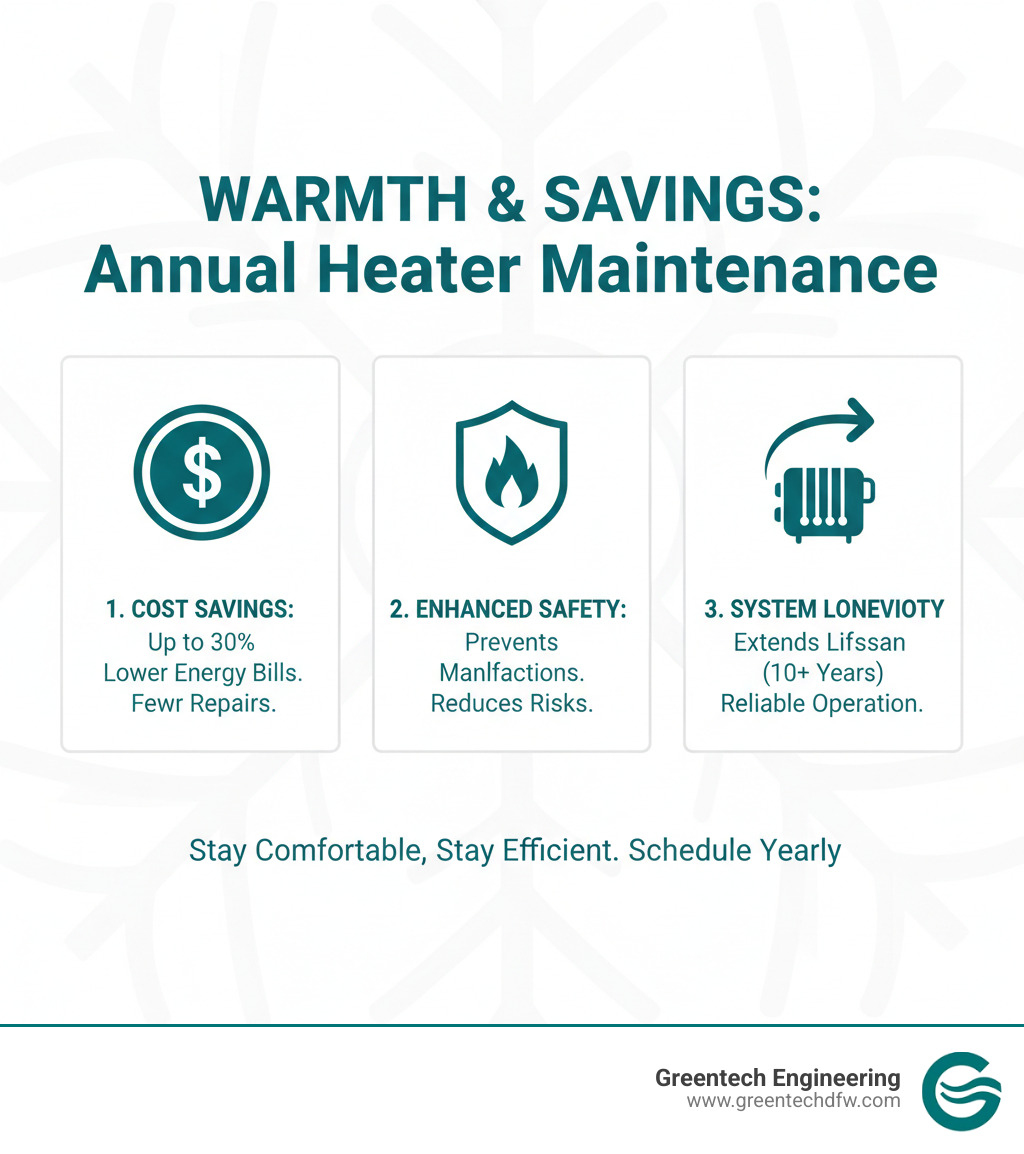 WARMTH & SAVINGS:
Annual Heater Maintenance

$

1. COST SAVINGS:
Up to 30%
Lower Energy Bills.
Fewr Repairs.

2. ENHANCED SAFETY:
Prevents
Manlfactions.
Reduces Risks.

3. SYSTEM LONEVIOTY
Extends Lifssan
(10+ Years)
Reliable Operation.

Stay Comfortable, Stay Efficient. Schedule Yearly

Greentech Engineering
www.greentechdfw.com