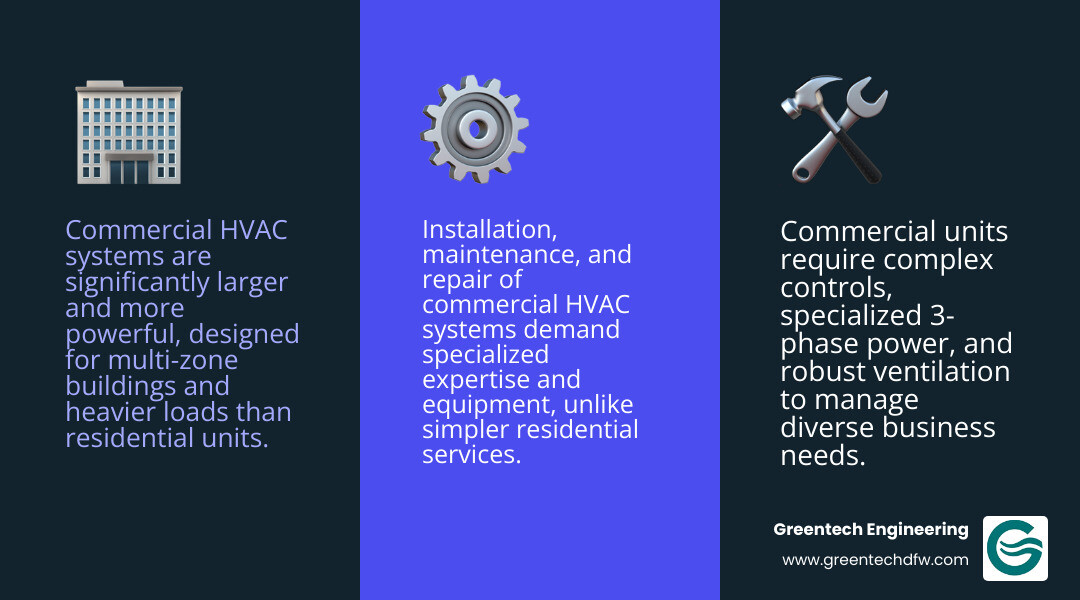 Commercial HVAC systems are significantly larger and more powerful, designed for multi-zone buildings and heavier loads than residential units.

Installation, maintenance, and repair of commercial HVAC systems demand specialized expertise and equipment, unlike simpler residential services.

Commercial units require complex controls, specialized 3-phase power, and robust ventilation to manage diverse business needs.

Greentech Engineering
www.greentechdfw.com