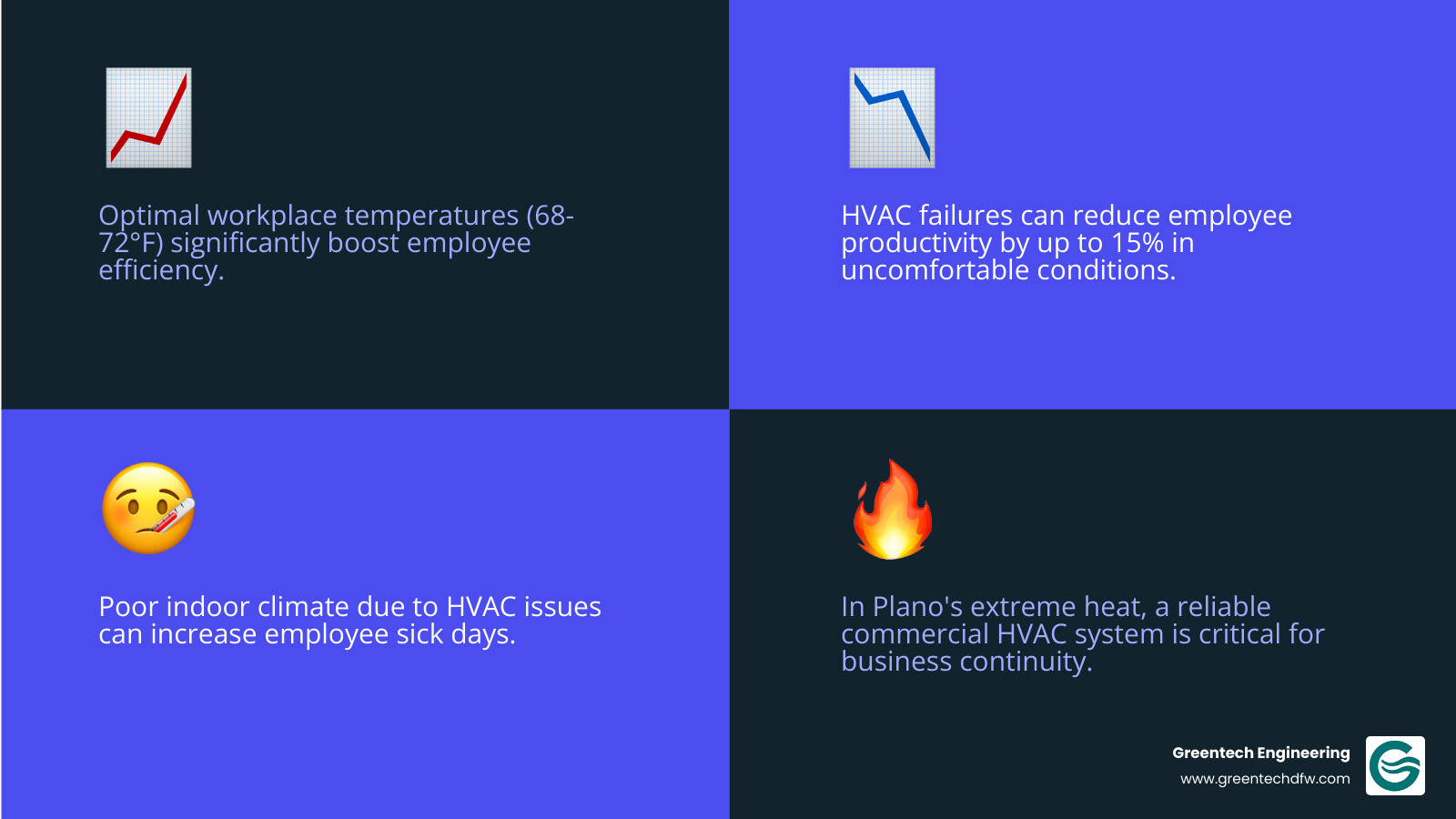 Optimal workplace temperatures (68-72°F) significantly boost employee efficiency.

HVAC failures can reduce employee productivity by up to 15% in uncomfortable conditions.

Poor indoor climate due to HVAC issues can increase employee sick days.

In Plano's extreme heat, a reliable commercial HVAC system is critical for business continuity.

Greentech Engineering
www.greentechdfw.com