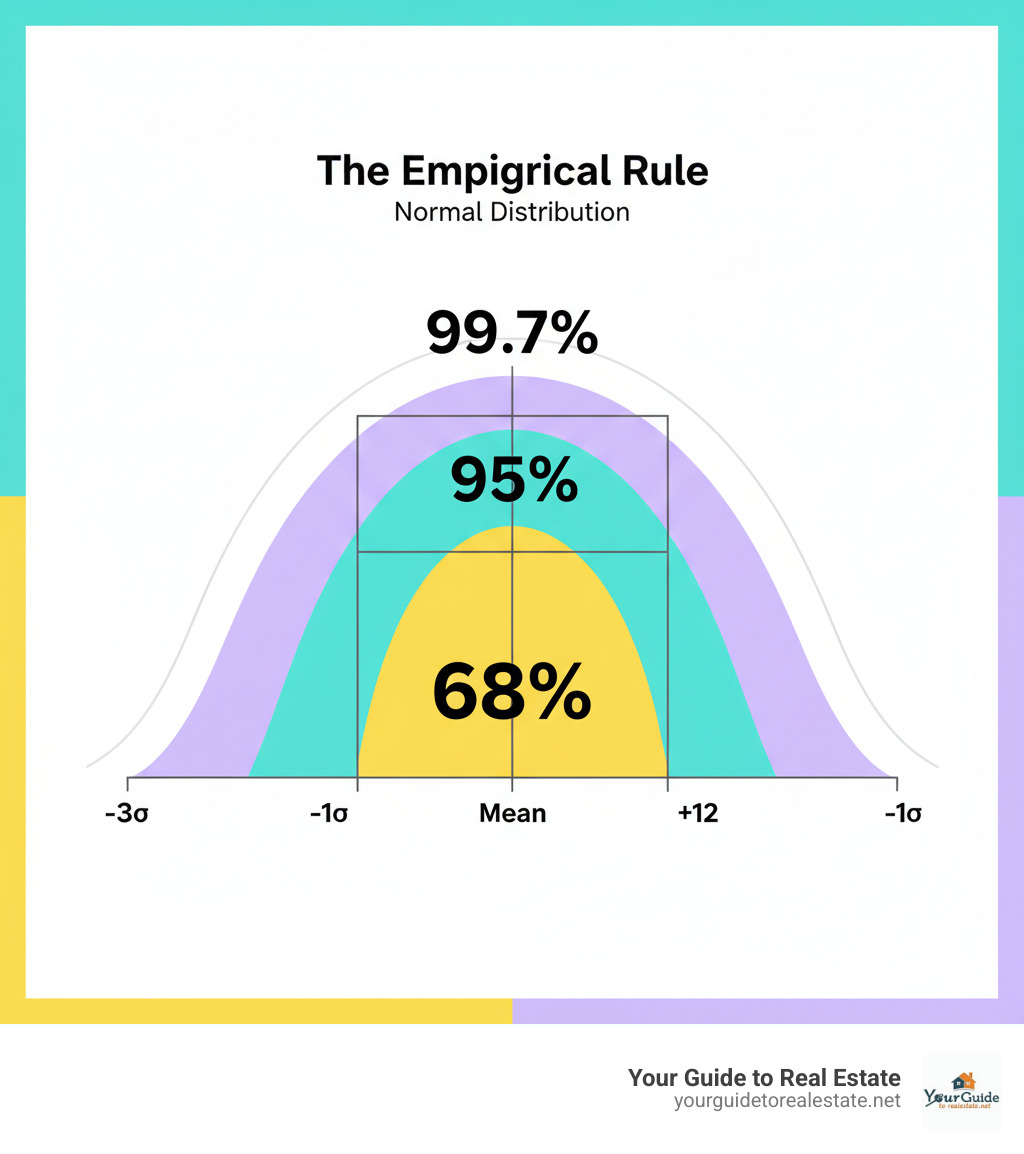 The Empigrical Rule
Normal Distribution

99.7%

95%

68%

-3σ
-1σ
Mean
+12
-1σ

Your Guide to Real Estate
yourguidetorealestate.net

YourGuide
to realestate.net