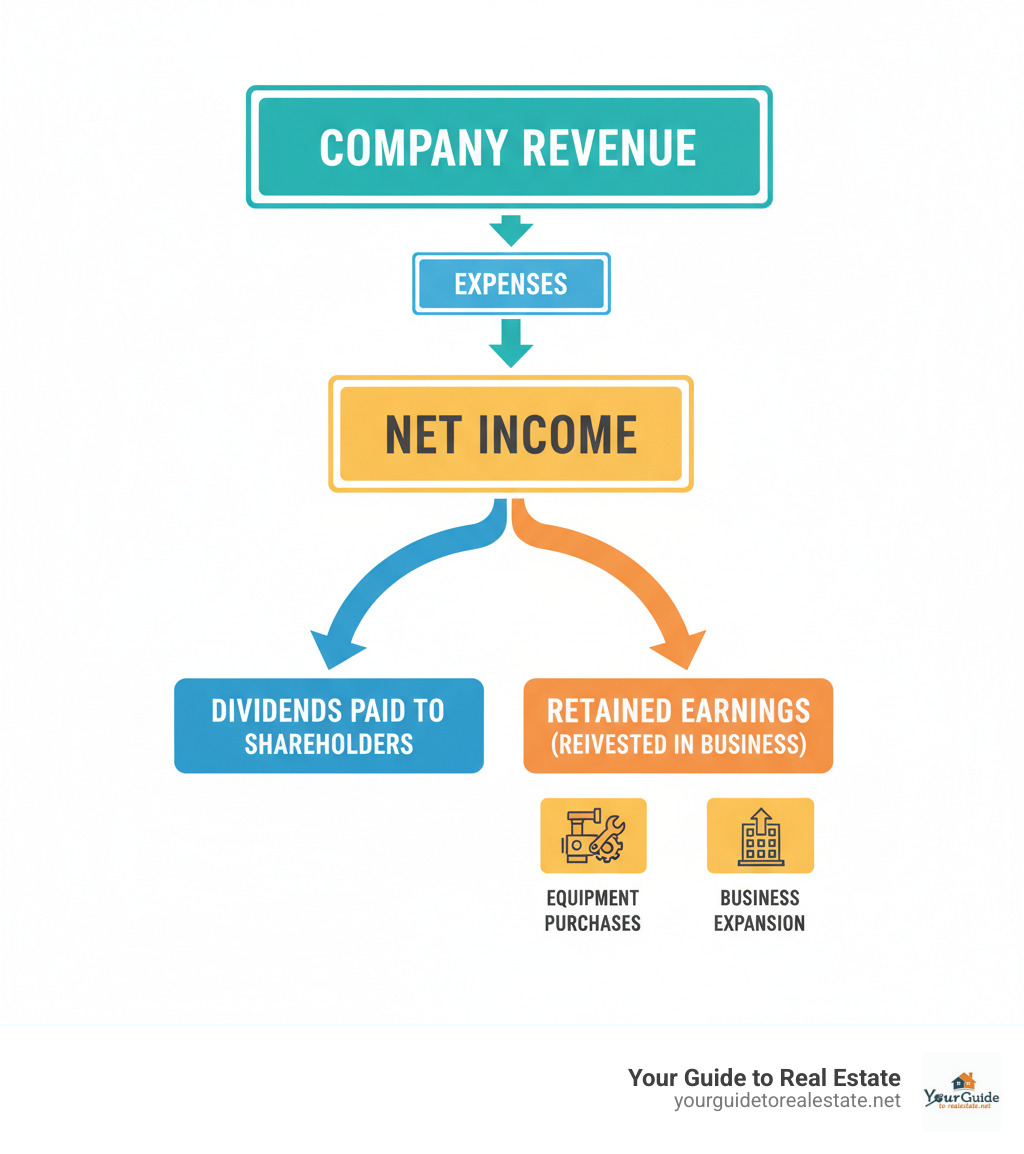 COMPANY REVENUE

EXPENSES

NET INCOME

DIVIDENDS PAID TO SHAREHOLDERS

RETAINED EARNINGS (REIVESTED IN BUSINESS)

EQUIPMENT PURCHASES

BUSINESS EXPANSION

Your Guide to Real Estate
yourguidetorealestate.net

YourGuide
to realestate.net