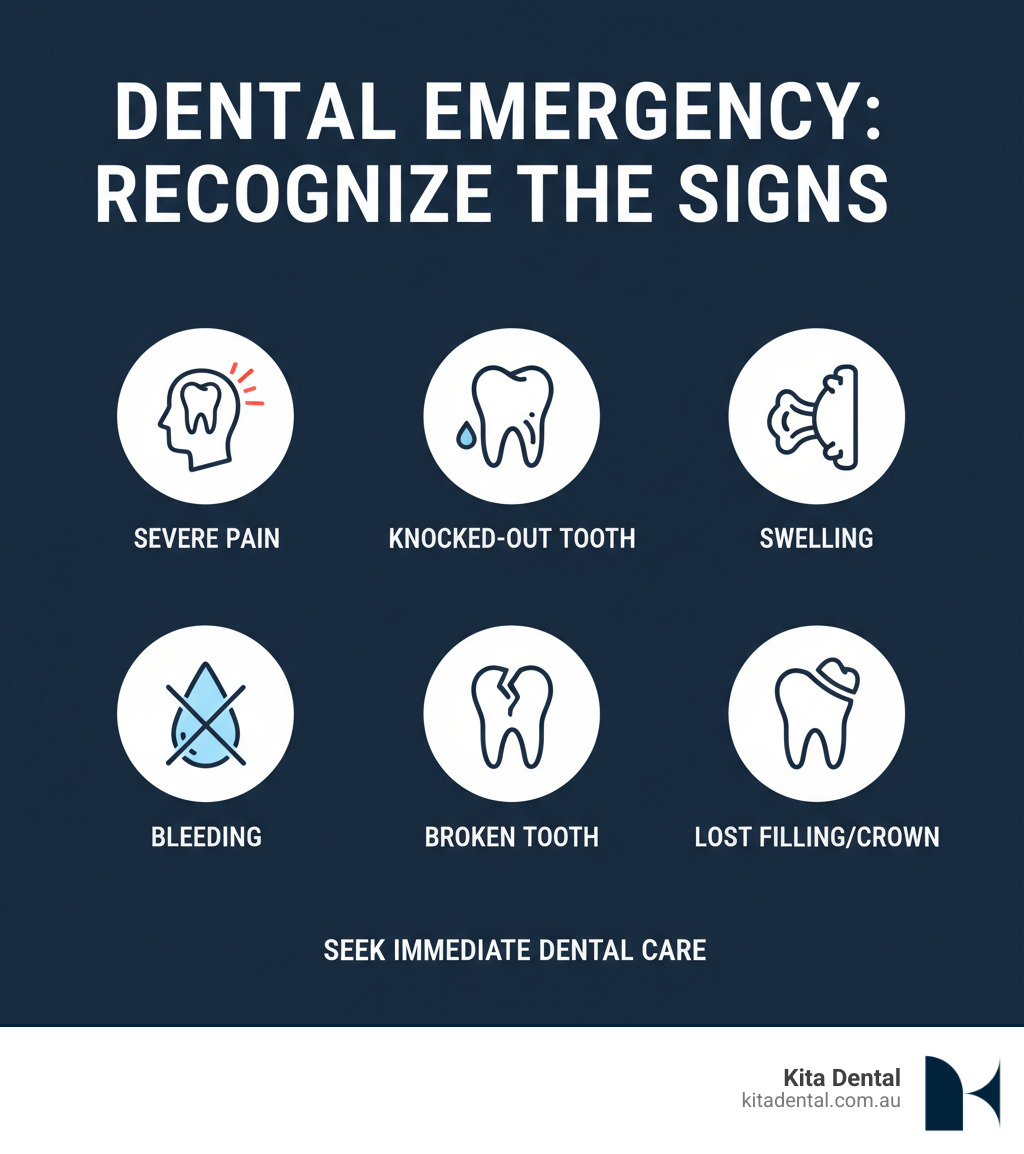 DENTAL EMERGENCY: RECOGNIZE THE SIGNS

SEVERE PAIN

KNOCKED-OUT TOOTH

SWELLING

BLEEDING

BROKEN TOOTH

LOST FILLING/CROWN

SEEK IMMEDIATE DENTAL CARE

Kita Dental
kitadental.com.au