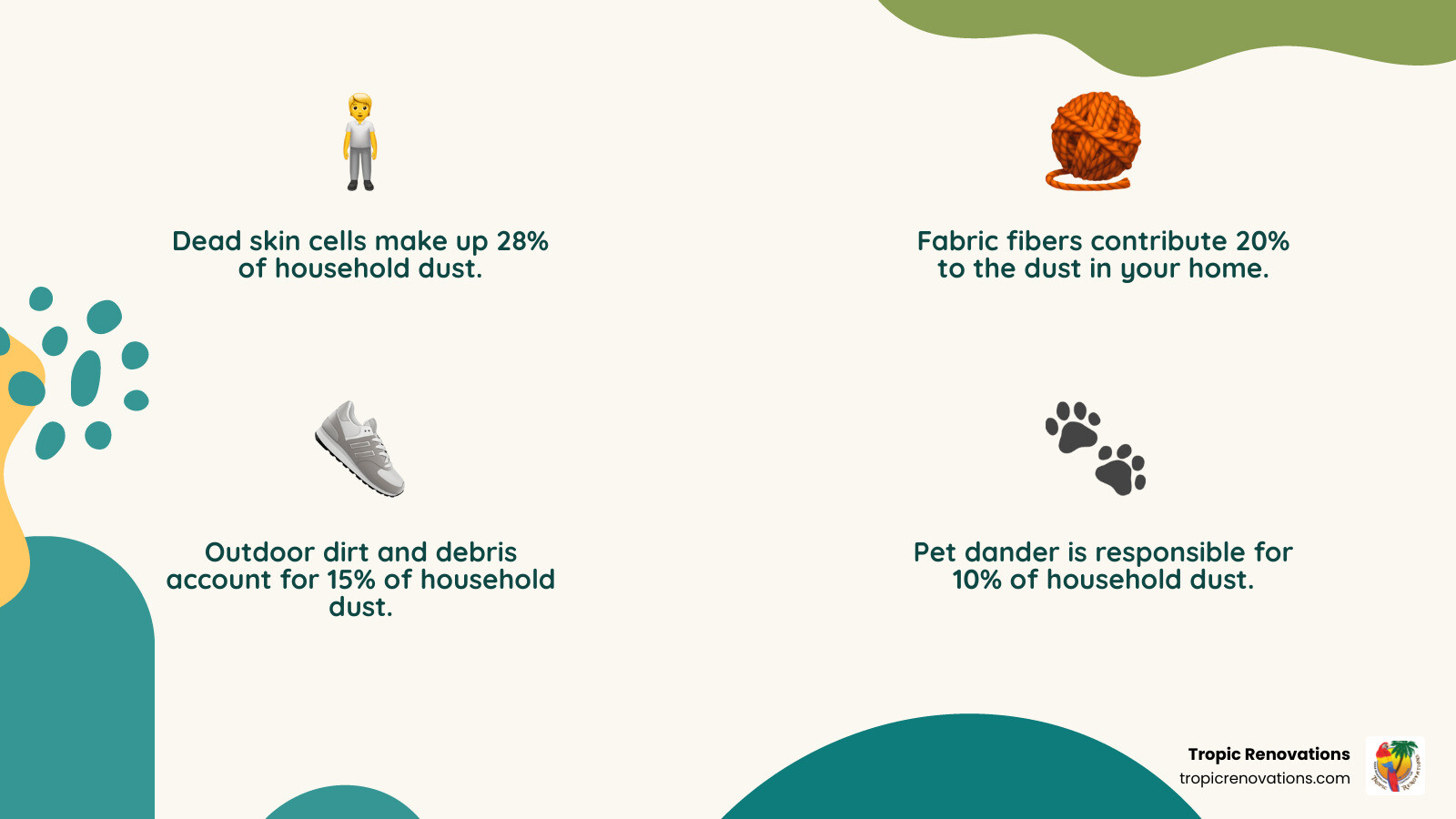 Dead skin cells make up 28% of household dust.

Fabric fibers contribute 20% to the dust in your home.

Outdoor dirt and debris account for 15% of household dust.

Pet dander is responsible for 10% of household dust.

Tropic Renovations
tropicrenovations.com