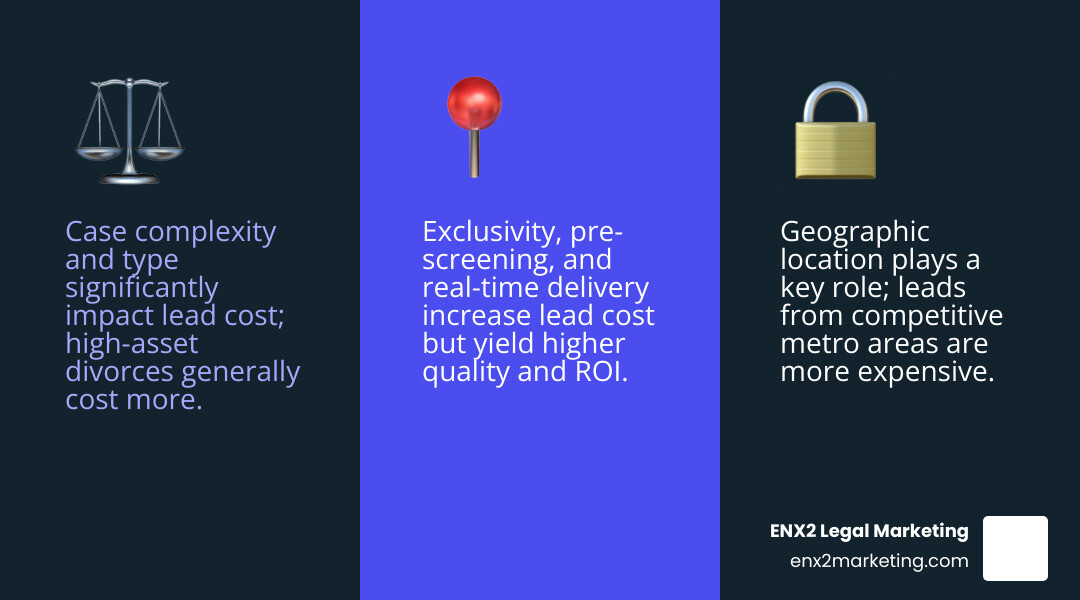 Case complexity and type significantly impact lead cost; high-asset divorces generally cost more.

Exclusivity, pre-screening, and real-time delivery increase lead cost but yield higher quality and ROI.

Geographic location plays a key role; leads from competitive metro areas are more expensive.

ENX2 Legal Marketing
enx2marketing.com