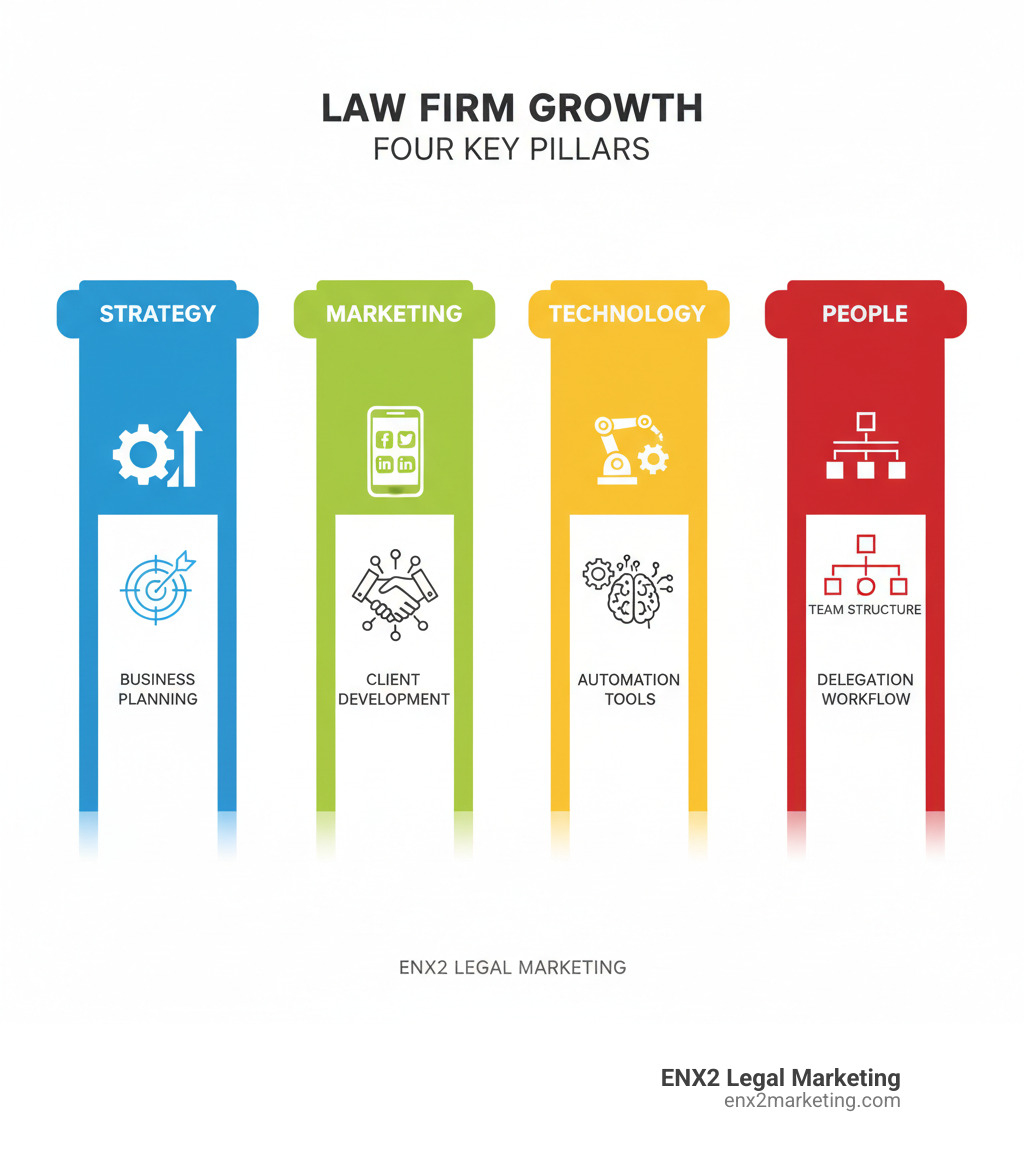 LAW FIRM GROWTH
FOUR KEY PILLARS

STRATEGY

BUSINESS PLANNING

MARKETING

CLIENT DEVELOPMENT

TECHNOLOGY

AUTOMATION TOOLS

PEOPLE

TEAM STRUCTURE

DELEGATION WORKFLOW

ENX2 LEGAL MARKETING

ENX2 Legal Marketing
enx2marketing.com