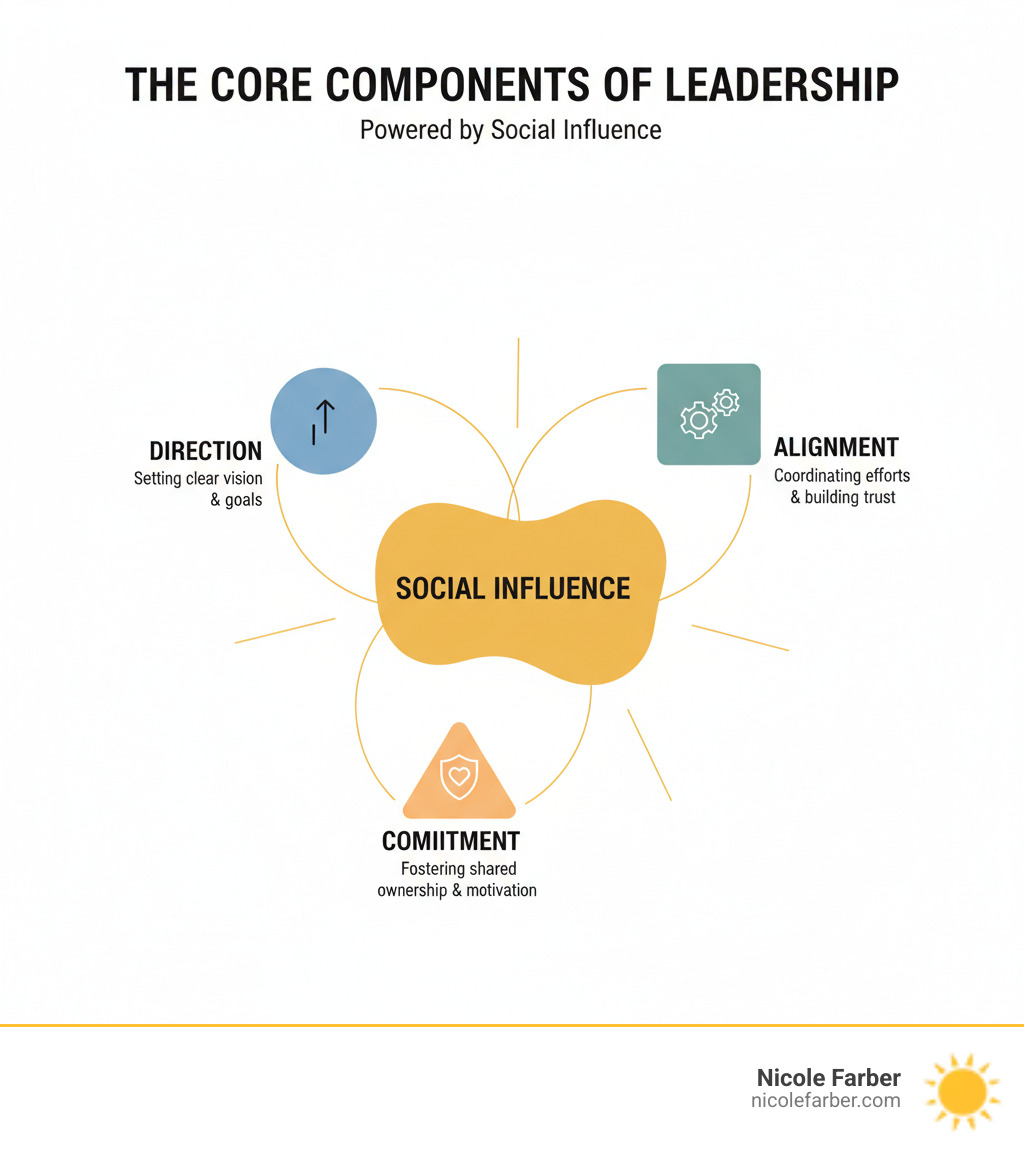 THE CORE COMPONENTS OF LEADERSHIP

Powered by Social Influence

DIRECTION
Setting clear vision & goals

ALIGNMENT
Coordinating efforts & building trust

SOCIAL INFLUENCE

COMIITMENT
Fostering shared ownership & motivation

Nicole Farber
nicolefarber.com