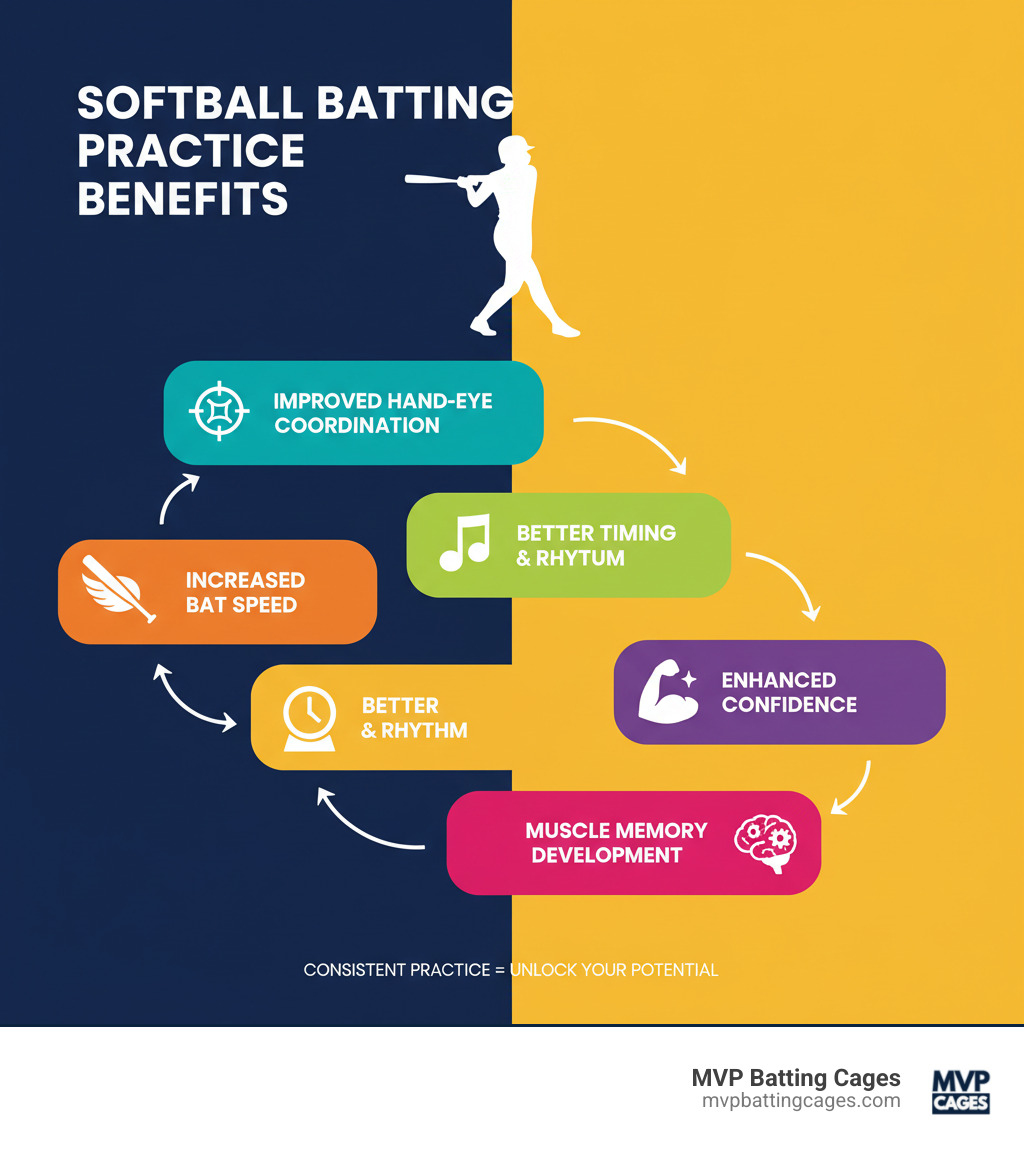 SOFTBALL BATTING PRACTICE BENEFITS

IMPROVED HAND-EYE COORDINATION

BETTER TIMING & RHYTUM

INCREASED BAT SPEED

ENHANCED CONFIDENCE

BETTER & RHYTHM

MUSCLE MEMORY DEVELOPMENT

CONSISTENT PRACTICE = UNLOCK YOUR POTENTIAL

MVP Batting Cages
mvpbattingcages.com

MVP CAGES