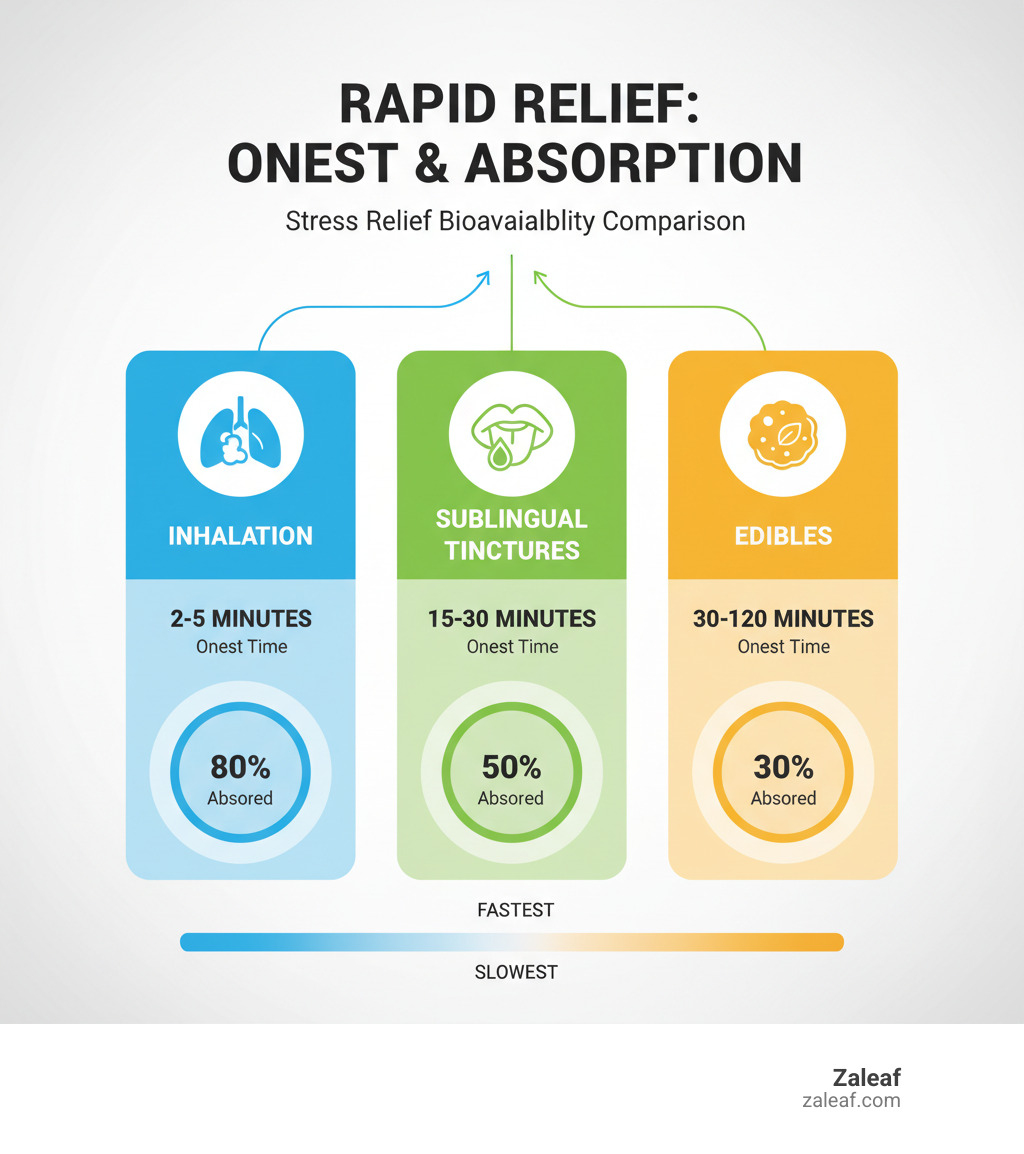 RAPID RELIEF: ONEST & ABSORPTION

Stress Relief Bioavaialblity Comparison

INHALATION

2-5 MINUTES
Onest Time

80%
Absored

SUBLINGUAL TINCTURES

15-30 MINUTES
Onest Time

50%
Absored

EDIBLES

30-120 MINUTES
Onest Time

30%
Absored

FASTEST

SLOWEST

Zaleaf
zaleaf.com