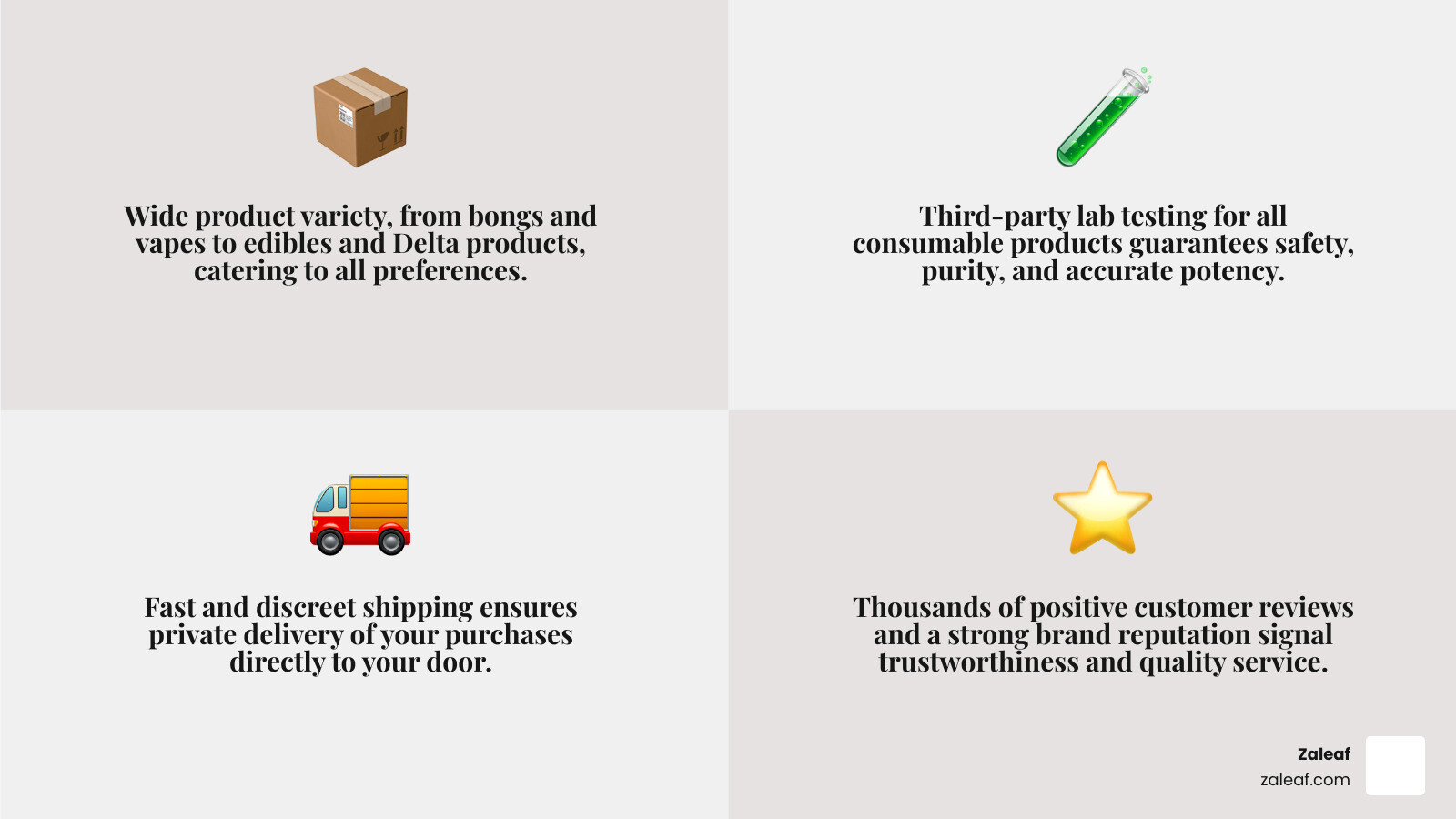 Wide product variety, from bongs and vapes to edibles and Delta products, catering to all preferences.

Third-party lab testing for all consumable products guarantees safety, purity, and accurate potency.

Fast and discreet shipping ensures private delivery of your purchases directly to your door.

Thousands of positive customer reviews and a strong brand reputation signal trustworthiness and quality service.

Zaleaf
zaleaf.com