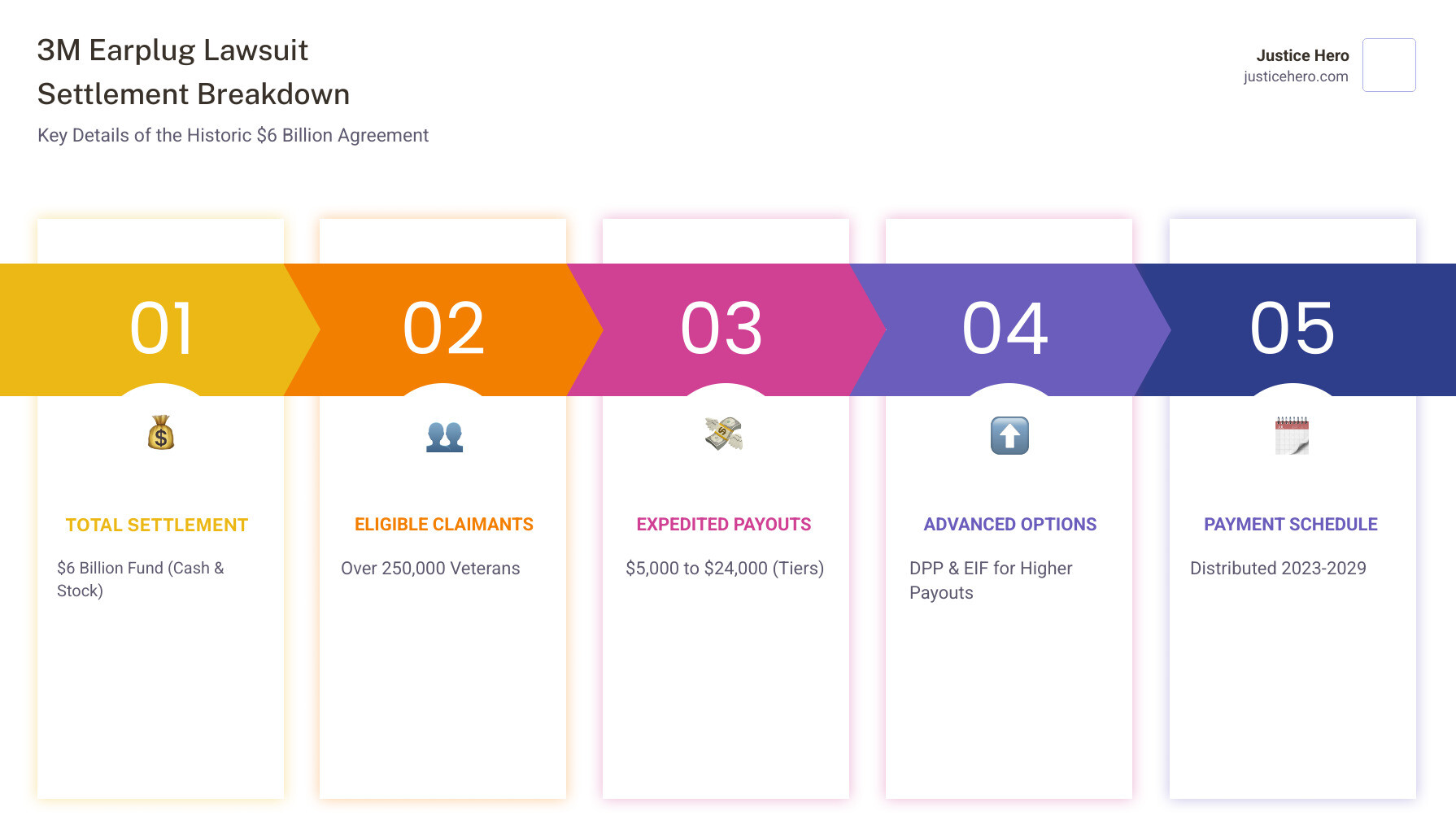 3M Earplug Lawsuit Settlement Breakdown

Key Details of the Historic \$6 Billion Agreement

Justice Hero
justicehero.com

01

TOTAL SETTLEMENT

\$6 Billion Fund (Cash & Stock)

02

ELIGIBLE CLAIMANTS

Over 250,000 Veterans

03

EXPEDITED PAYOUTS

\$5,000 to \$24,000 (Tiers)

04

ADVANCED OPTIONS

DPP & EIF for Higher Payouts

05

PAYMENT SCHEDULE

Distributed 2023-2029