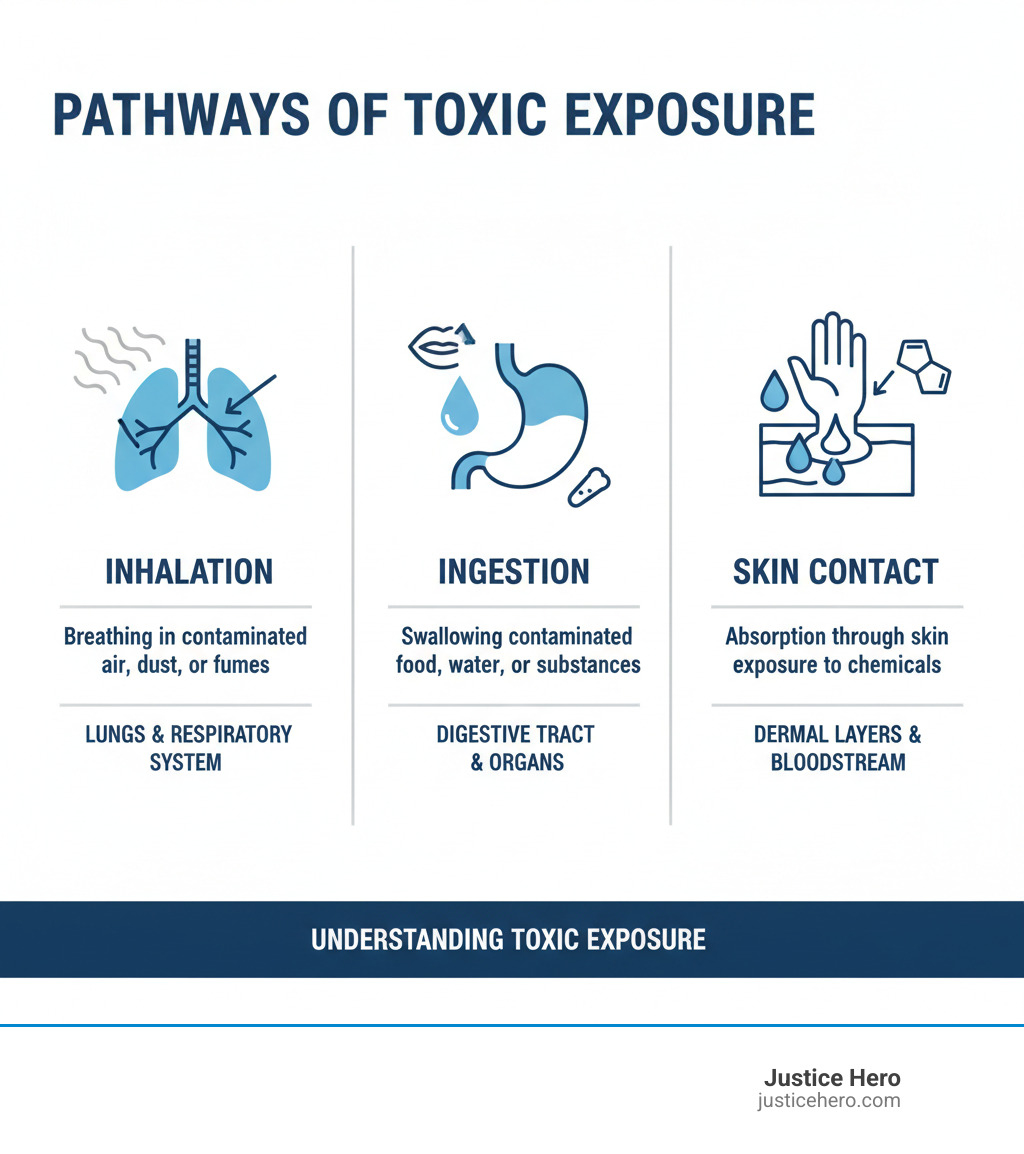 PATHWAYS OF TOXIC EXPOSURE

INHALATION

Breathing in contaminated air, dust, or fumes

LUNGS & RESPIRATORY SYSTEM

INGESTION

Swallowing contaminated food, water, or substances

DIGESTIVE TRACT & ORGANS

SKIN CONTACT

Absorption through skin exposure to chemicals

DERMAL LAYERS & BLOODSTREAM

UNDERSTANDING TOXIC EXPOSURE

Justice Hero
justicehero.com