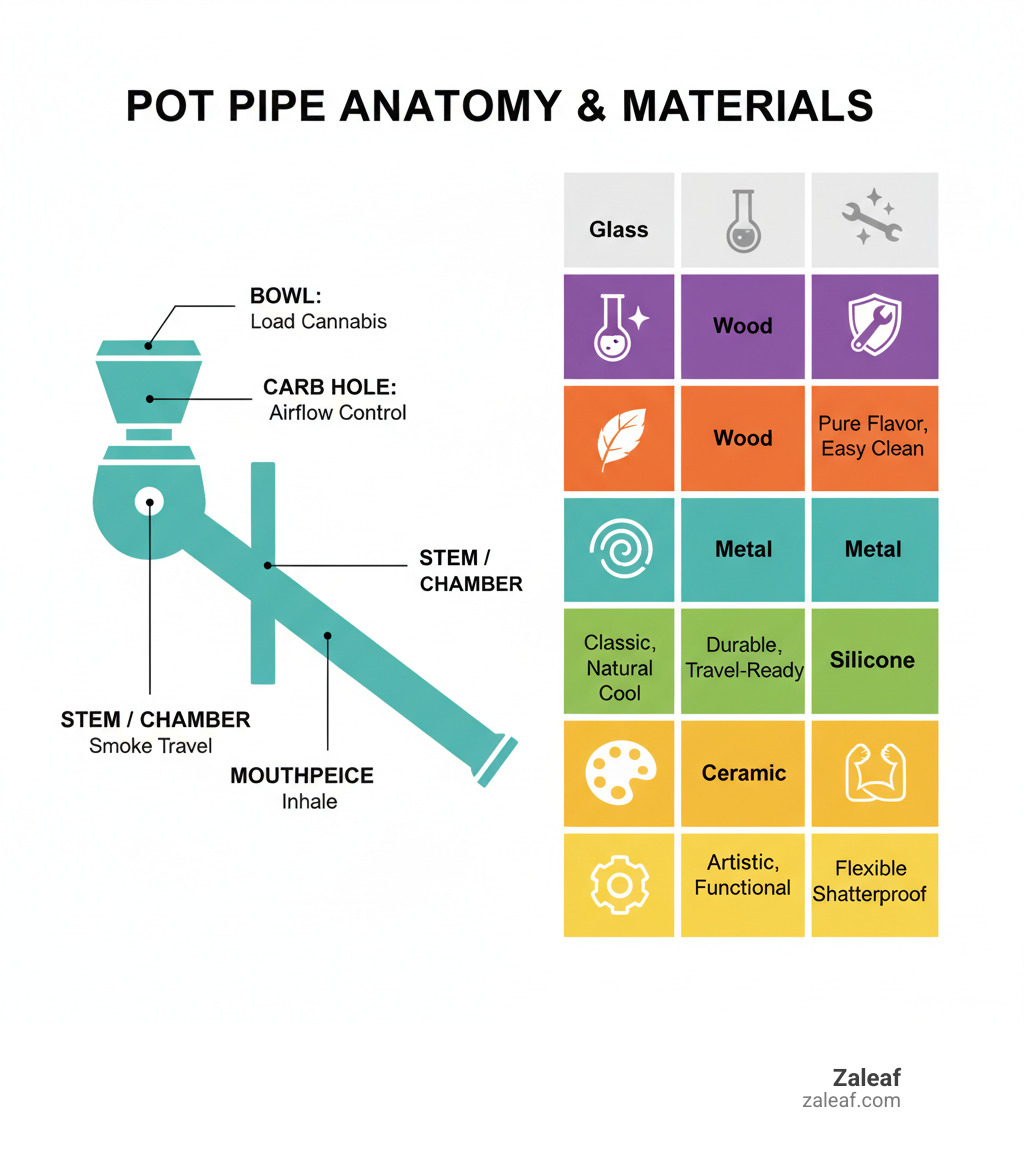 POT PIPE ANATOMY & MATERIALS

BOWL:
Load Cannabis

CARB HOLE:
Airflow Control

STEM / CHAMBER

STEM / CHAMBER
Smoke Travel

MOUTHPEICE
Inhale

| Glass | | |
|---|---|---|
| | Wood | |
| | Wood | Pure Flavor, Easy Clean |
| | Metal | Metal |
| Classic, Natural Cool | Durable, Travel-Ready | Silicone |
| | Ceramic | |
| | Artistic, Functional | Flexible Shatterproof |

Zaleaf
zaleaf.com