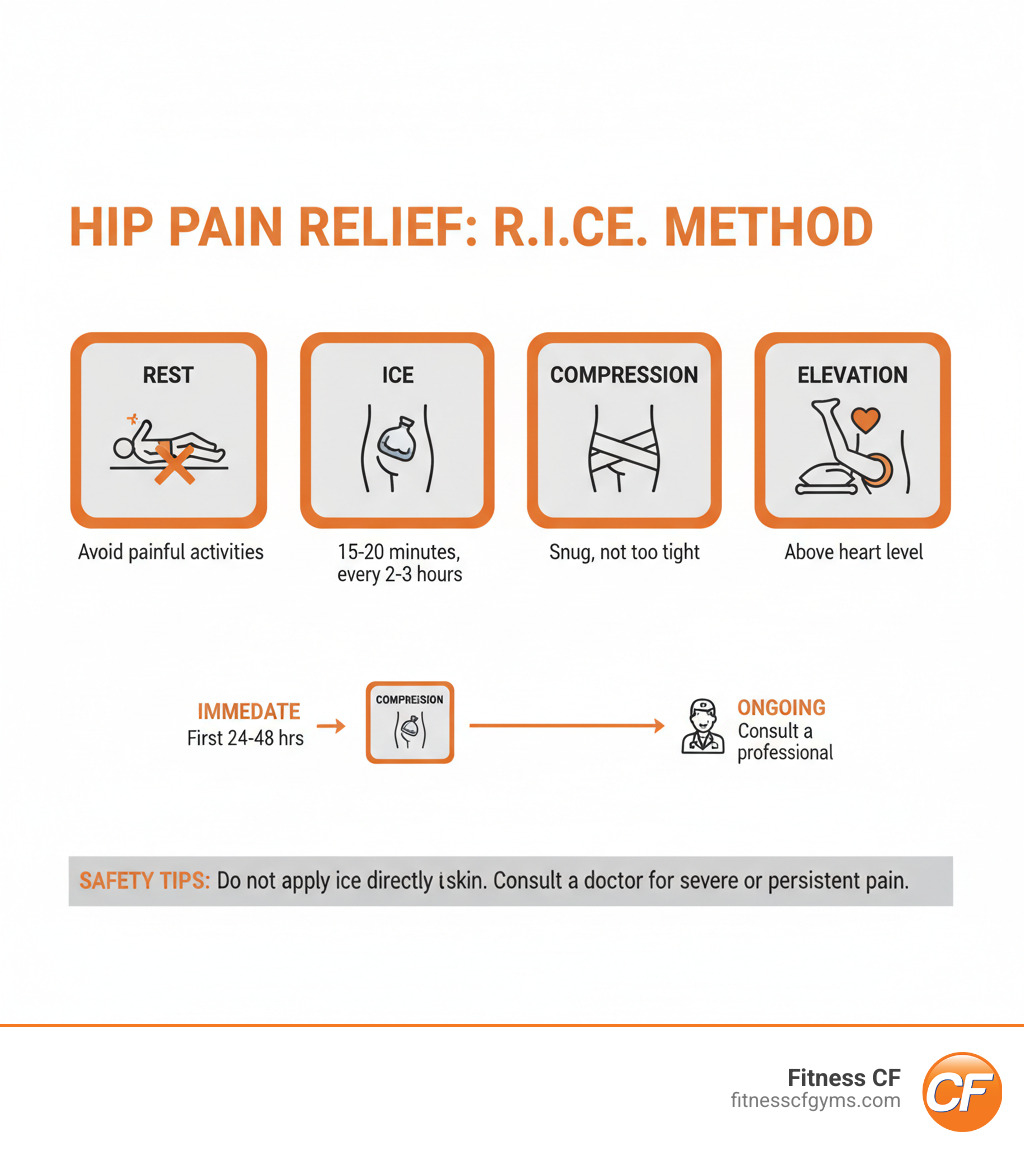 HIP PAIN RELIEF: R.I.CE. METHOD

REST

Avoid painful activities

ICE

15-20 minutes, every 2-3 hours

COMPRESSION

Snug, not too tight

ELEVATION

Above heart level

IMMEDATE
First 24-48 hrs

COMPREISION

ONGOING
Consult a professional

SAFETY TIPS: Do not apply ice directly ıskin. Consult a doctor for severe or persistent pain.

Fitness CF
fitnesscfgyms.com

CF