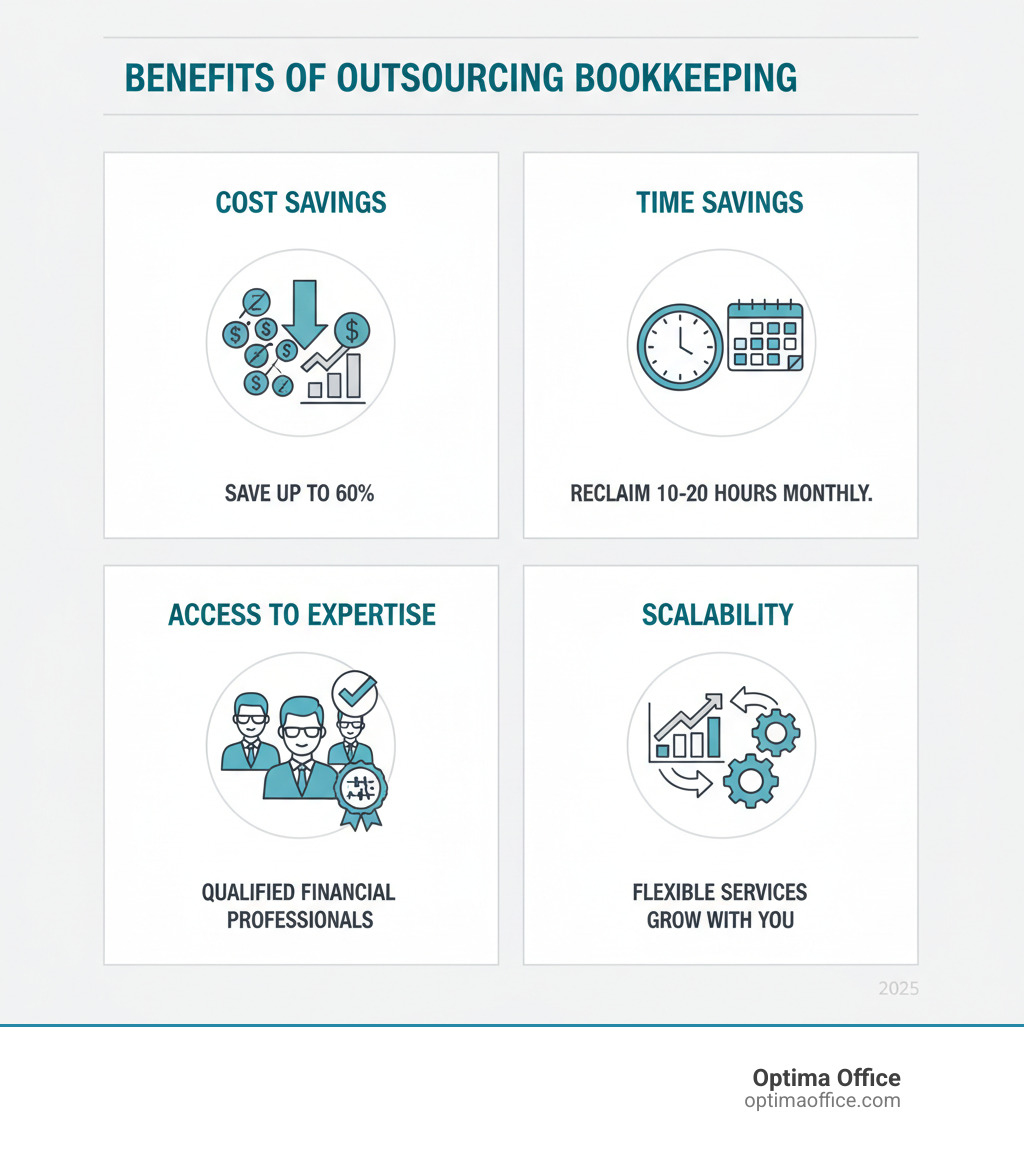 BENEFITS OF OUTSOURCING BOOKKEEPING

COST SAVINGS

SAVE UP TO 60%

TIME SAVINGS

RECLAIM 10-20 HOURS MONTHLY.

ACCESS TO EXPERTISE

QUALIFIED FINANCIAL PROFESSIONALS

SCALABILITY

FLEXIBLE SERVICES GROW WITH YOU

2025

Optima Office
optimaoffice.com