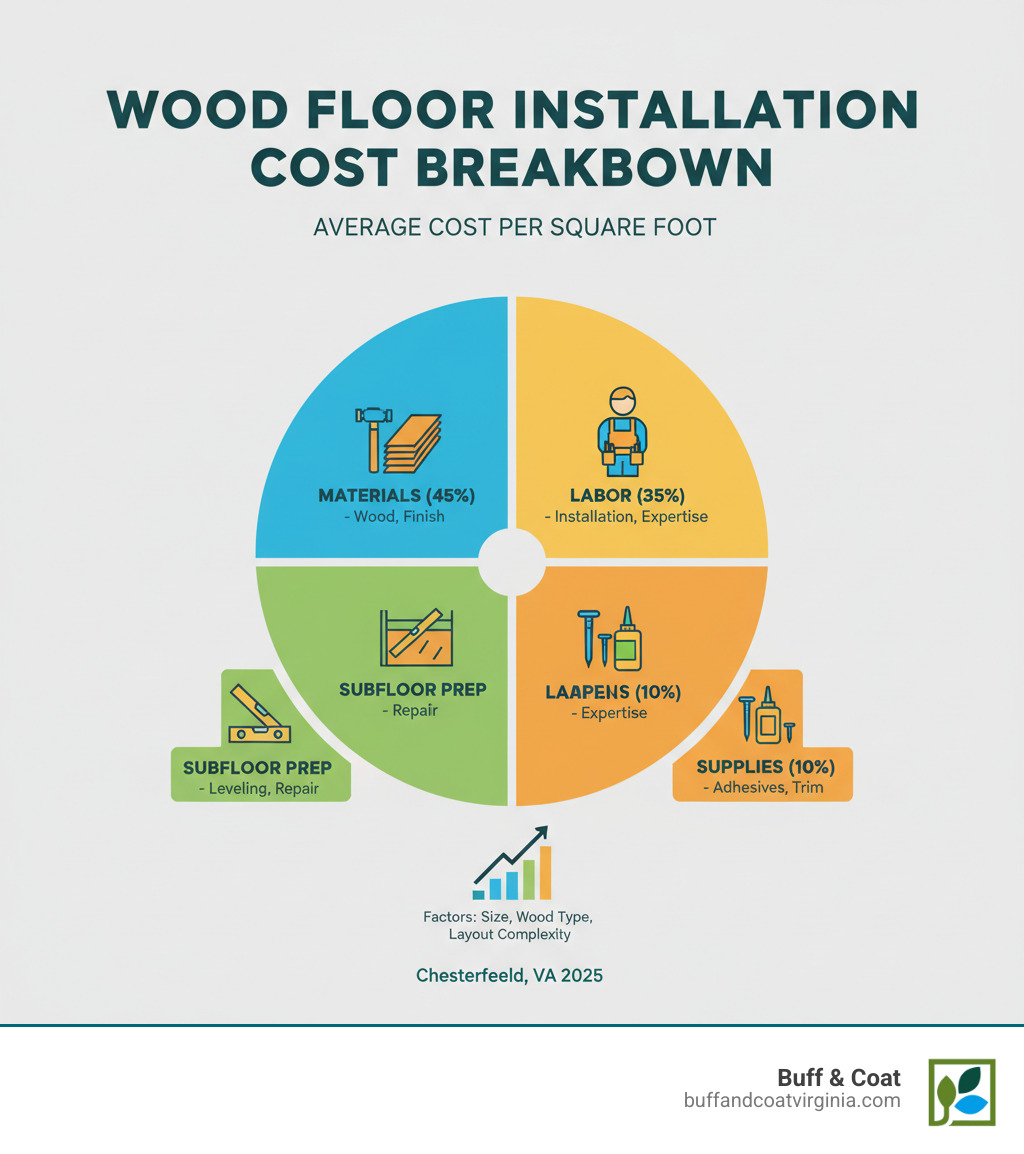 WOOD FLOOR INSTALLATION COST BREAKBOWN

AVERAGE COST PER SQUARE FOOT

MATERIALS (45%)
- Wood, Finish

LABOR (35%)
- Installation, Expertise

SUBFLOOR PREP
- Repair

LAAPENS (10%)
- Expertise

SUBFLOOR PREP
- Leveling, Repair

SUPPLIES (10%)
- Adhesives, Trim

Factors: Size, Wood Type, Layout Complexity

Chesterfeeld, VA 2025

Buff & Coat
buffandcoatvirginia.com