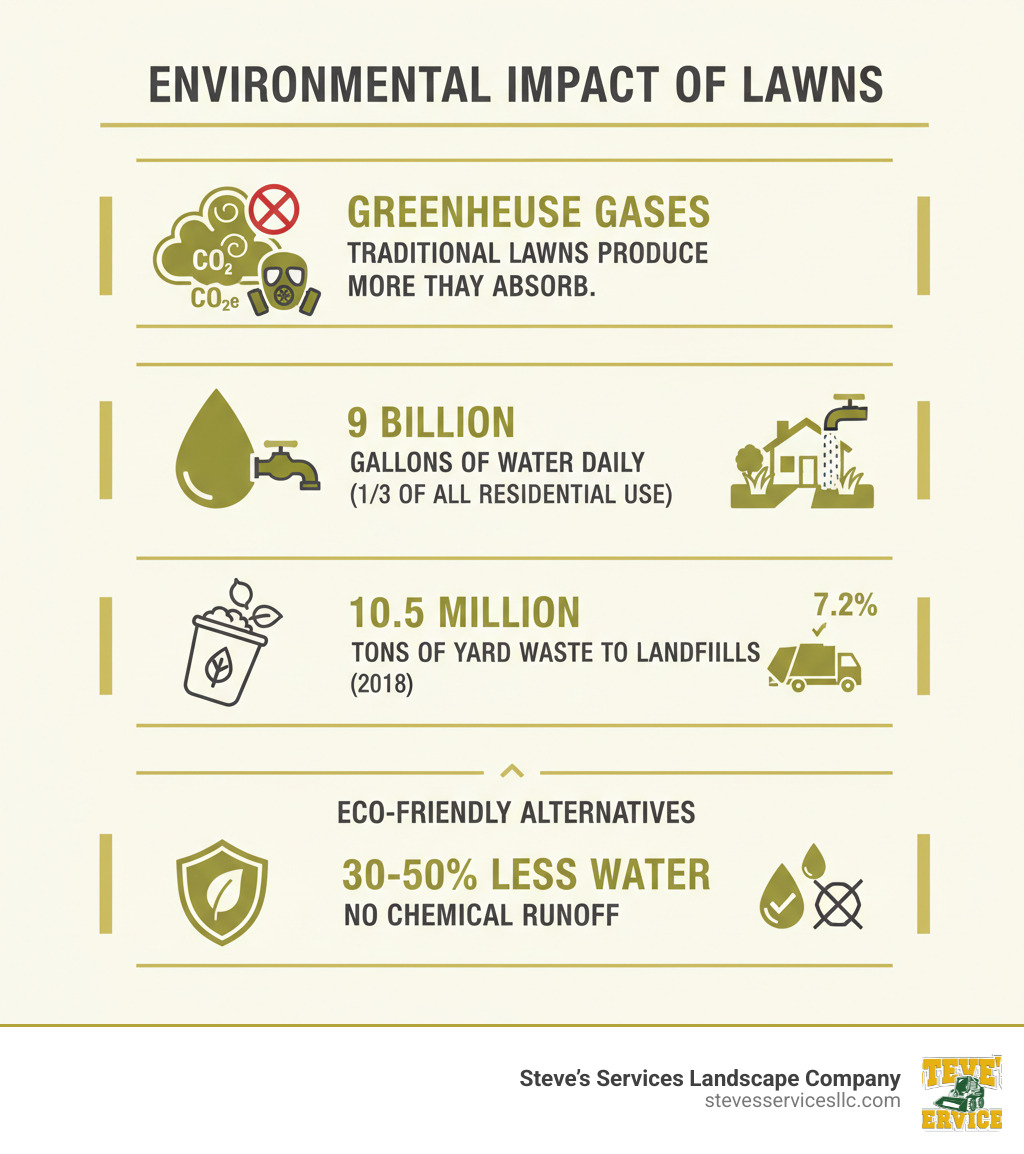 ENVIRONMENTAL IMPACT OF LAWNS

$CO_2$
$CO_2e$

GREENHEUSE GASES
TRADITIONAL LAWNS PRODUCE MORE THAY ABSORB.

9 BILLION
GALLONS OF WATER DAILY
(1/3 OF ALL RESIDENTIAL USE)

10.5 MILLION
TONS OF YARD WASTE TO LANDFIILLS
(2018)

7.2%

ECO-FRIENDLY ALTERNATIVES

30-50% LESS WATER
NO CHEMICAL RUNOFF

Steve's Services Landscape Company
stevesservicesllc.com

TEVE'
ERVICE