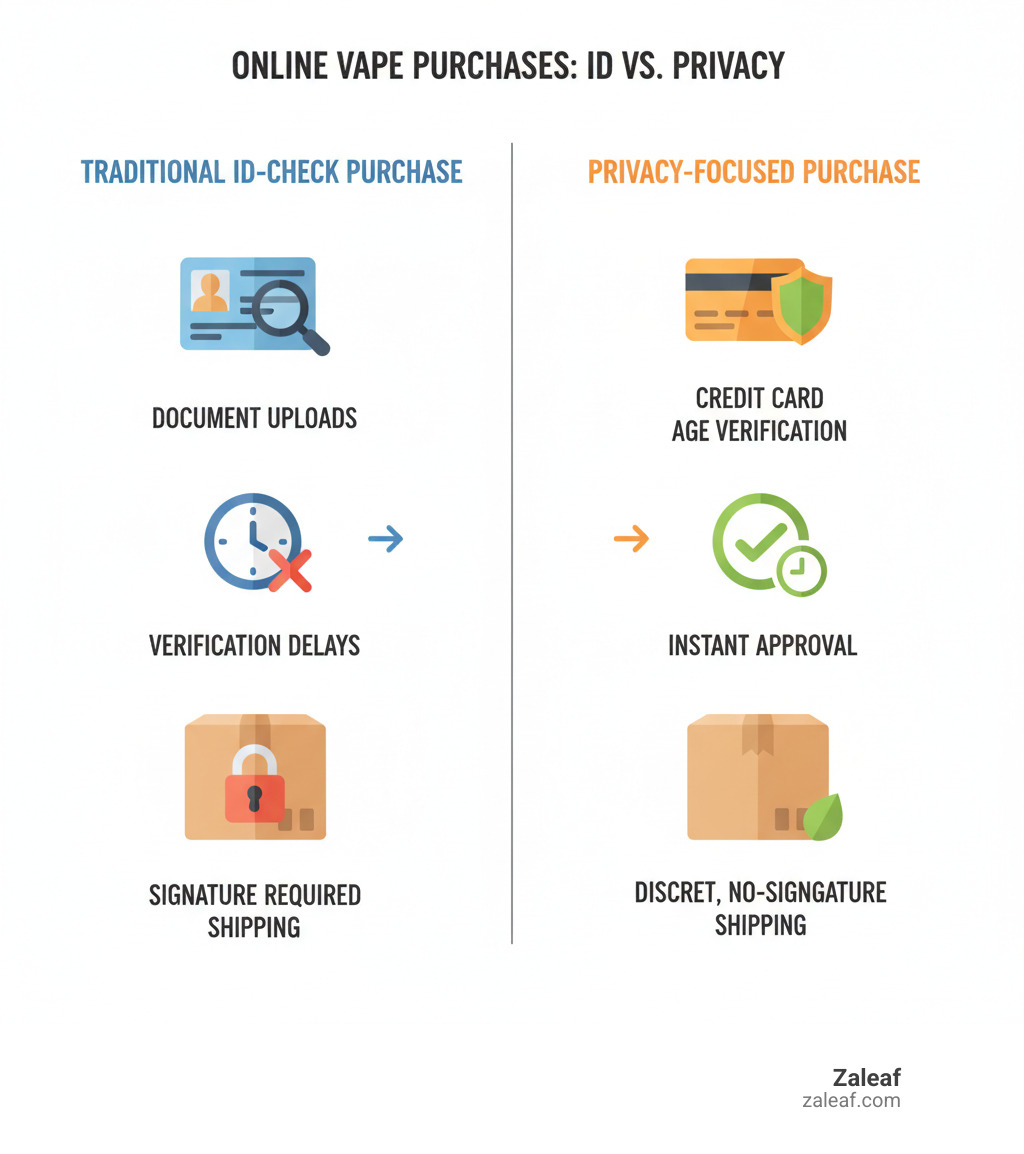 ONLINE VAPE PURCHASES: ID VS. PRIVACY

TRADITIONAL ID-CHECK PURCHASE

DOCUMENT UPLOADS

VERIFICATION DELAYS

SIGNATURE REQUIRED SHIPPING

PRIVACY-FOCUSED PURCHASE

CREDIT CARD AGE VERIFICATION

INSTANT APPROVAL

DISCRET, NO-SIGNGATURE SHIPPING

Zaleaf
zaleaf.com