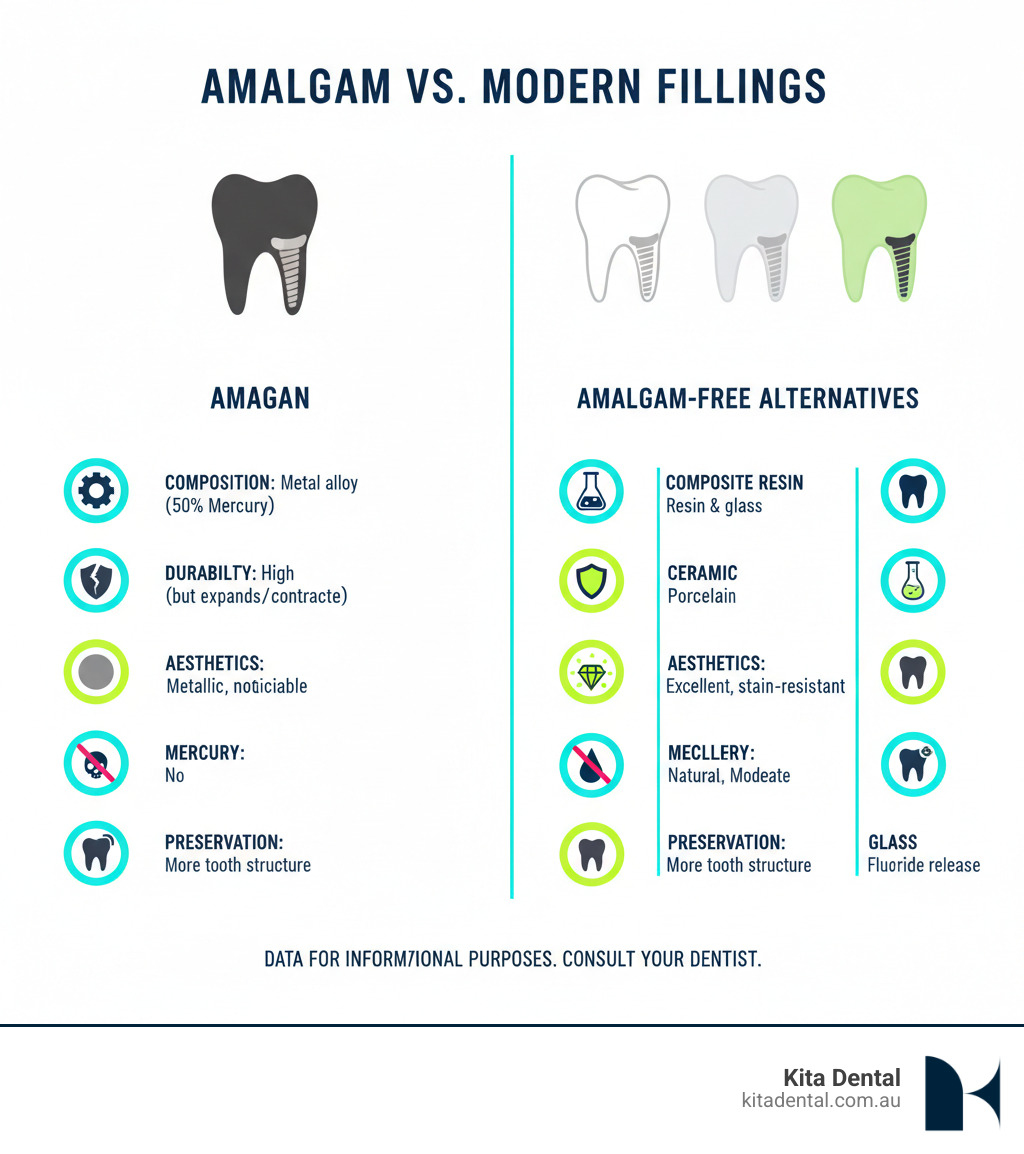 AMALGAM VS. MODERN FILLINGS

AMAGAN

COMPOSITION: Metal alloy (50% Mercury)

DURABILTY: High (but expands/contracte)

AESTHETICS: Metallic, noticiable

MERCURY: No

PRESERVATION: More tooth structure

AMALGAM-FREE ALTERNATIVES

COMPOSITE RESIN
Resin & glass

CERAMIC
Porcelain

AESTHETICS:
Excellent, stain-resistant

MECLLERY:
Natural, Modeate

PRESERVATION:
More tooth structure

GLASS
Fluoride release

DATA FOR INFORM7IONAL PURPOSES. CONSULT YOUR DENTIST.

Kita Dental
kitadental.com.au